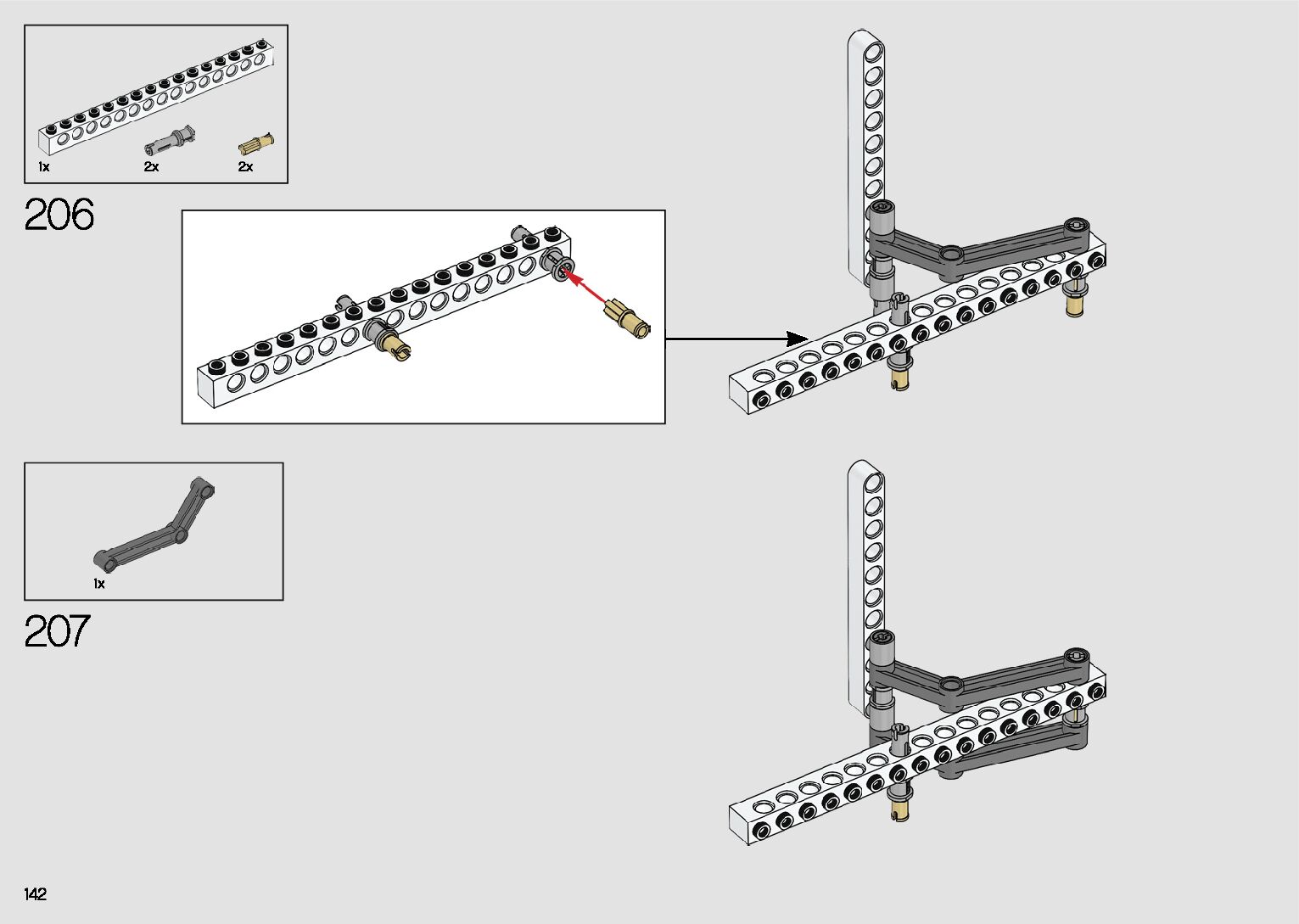 1x
2x
2x

206

1x

207

142