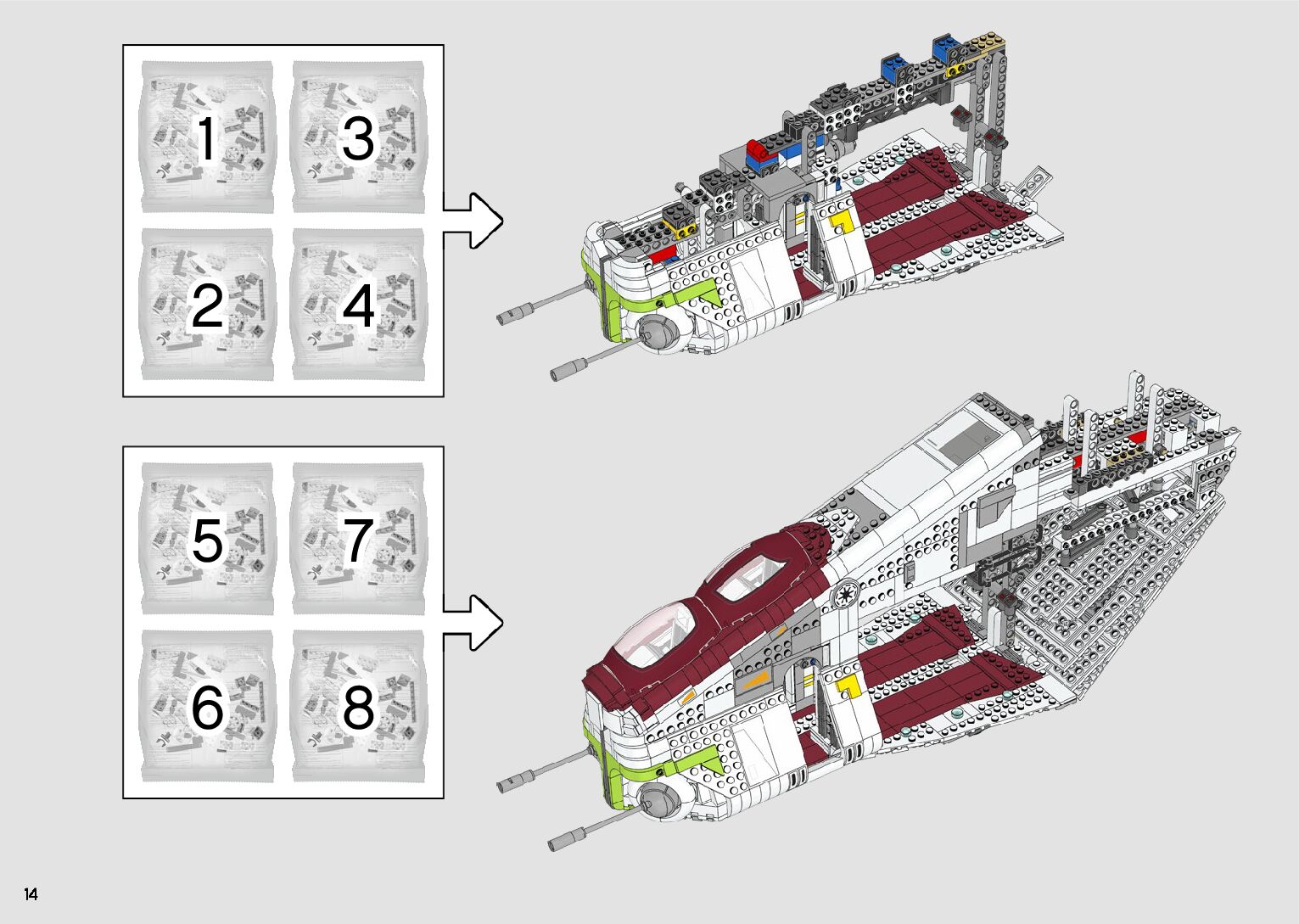 1
3
2
4

5
7
6
8

14