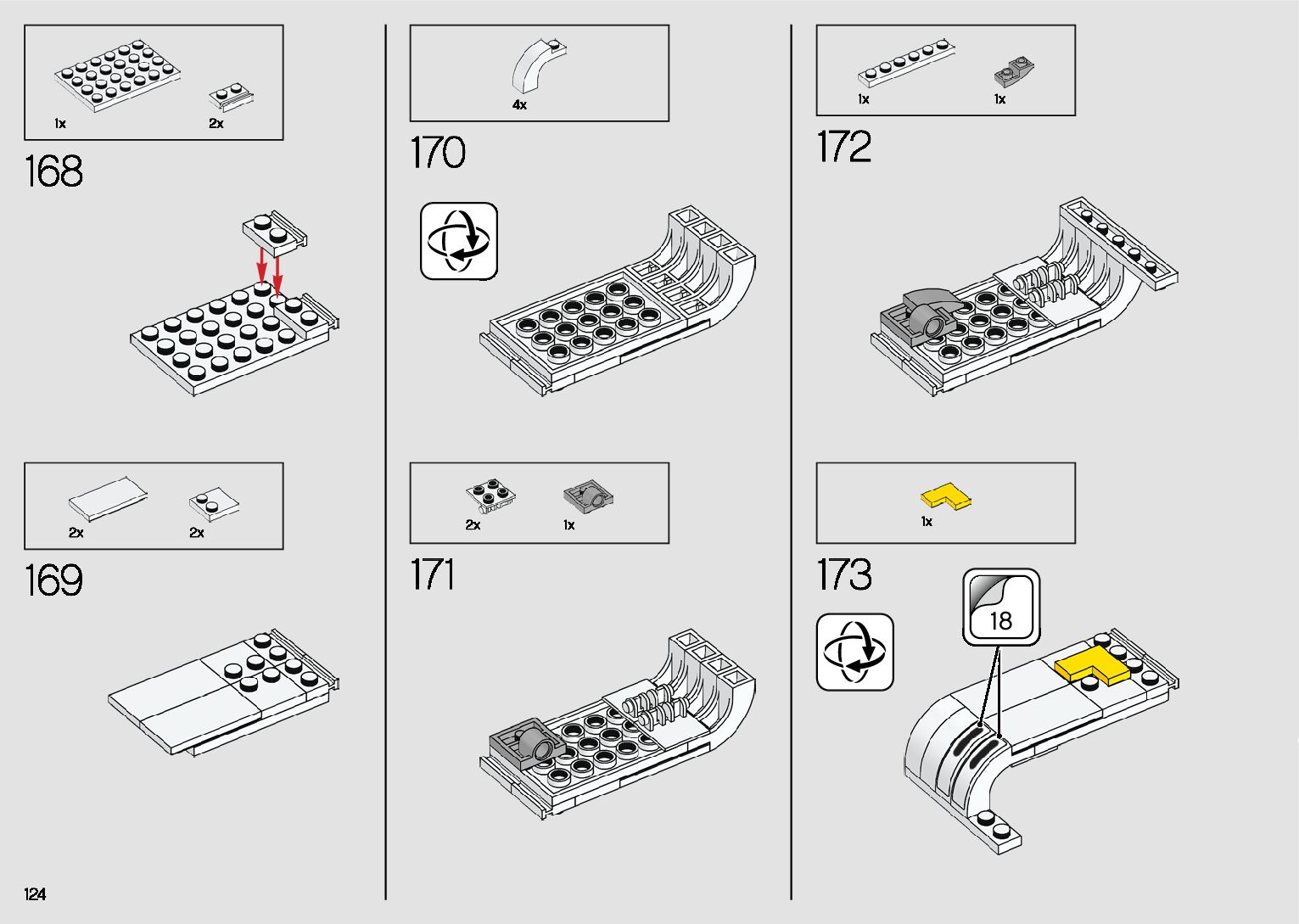 1x
2x
168

2x
2x
169

4x
170

2x
1x
171

1x
1x
172

1x
173
18

124