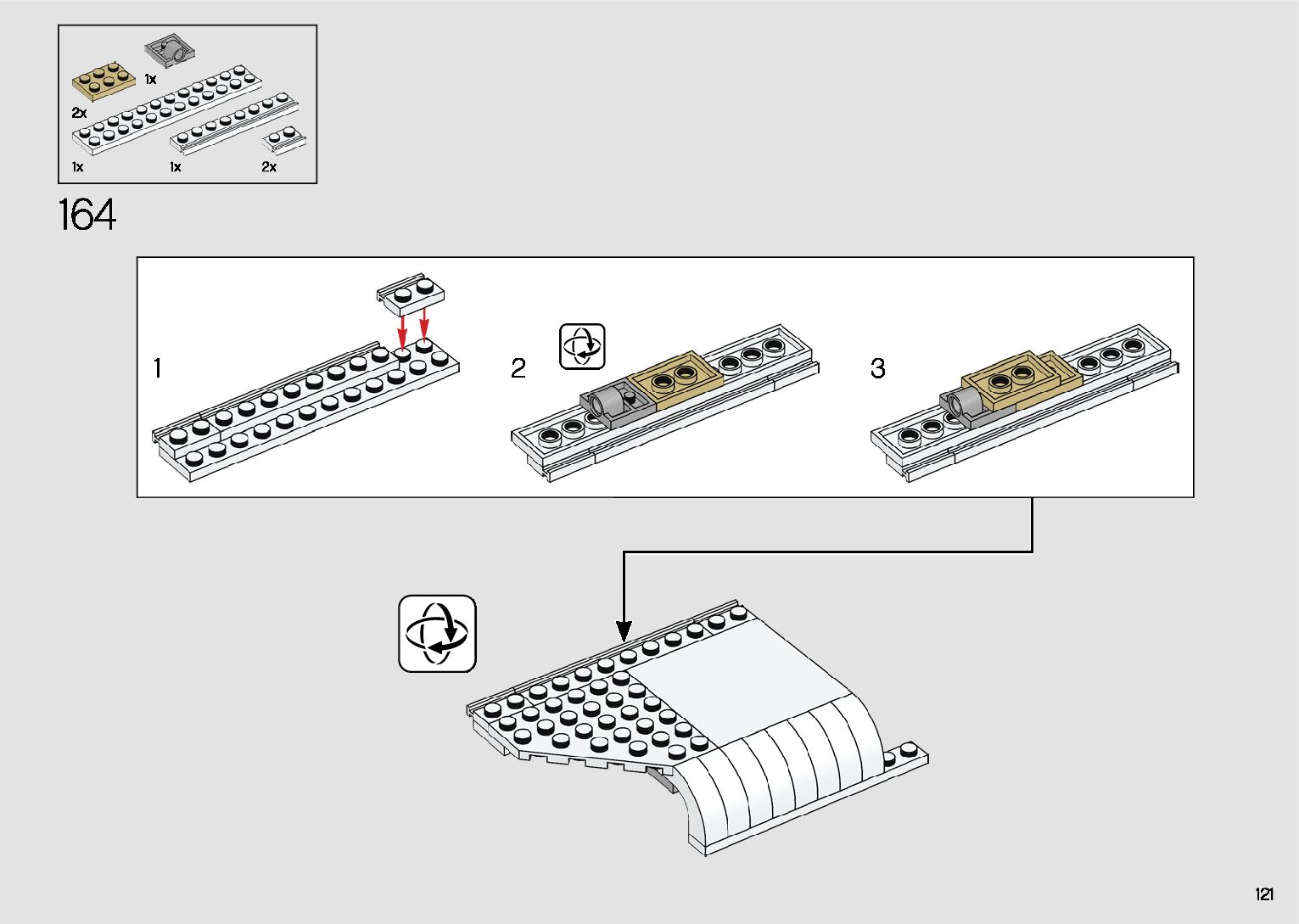 1x
2x
1x
1x
2x

164

1

2

3

121