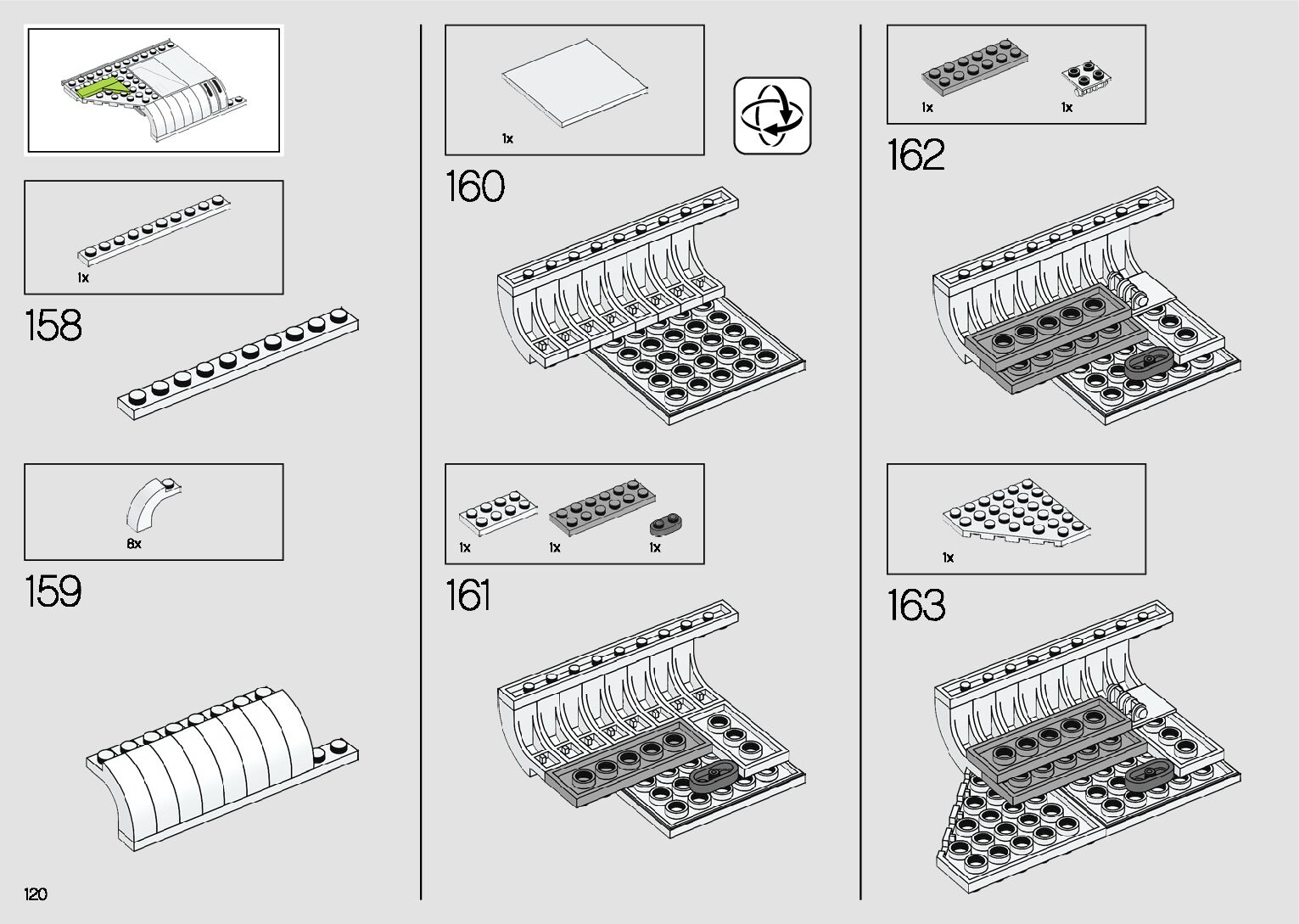 1x

158

8x

159

120

1x

160

1x 1x 1x

161

1x 1x

162

1x

163