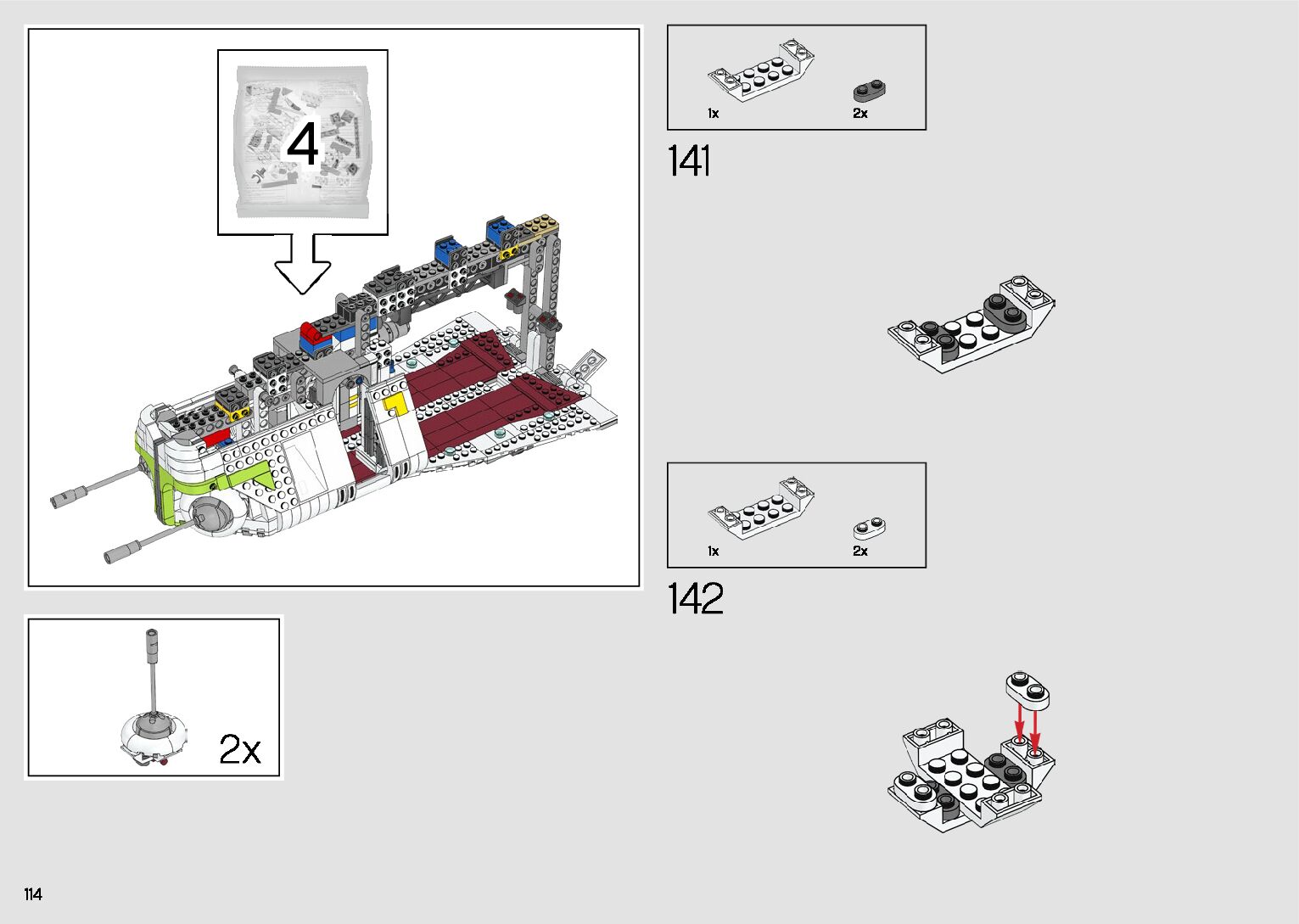 4

2x

1x

2x

141

1x

2x

142

114