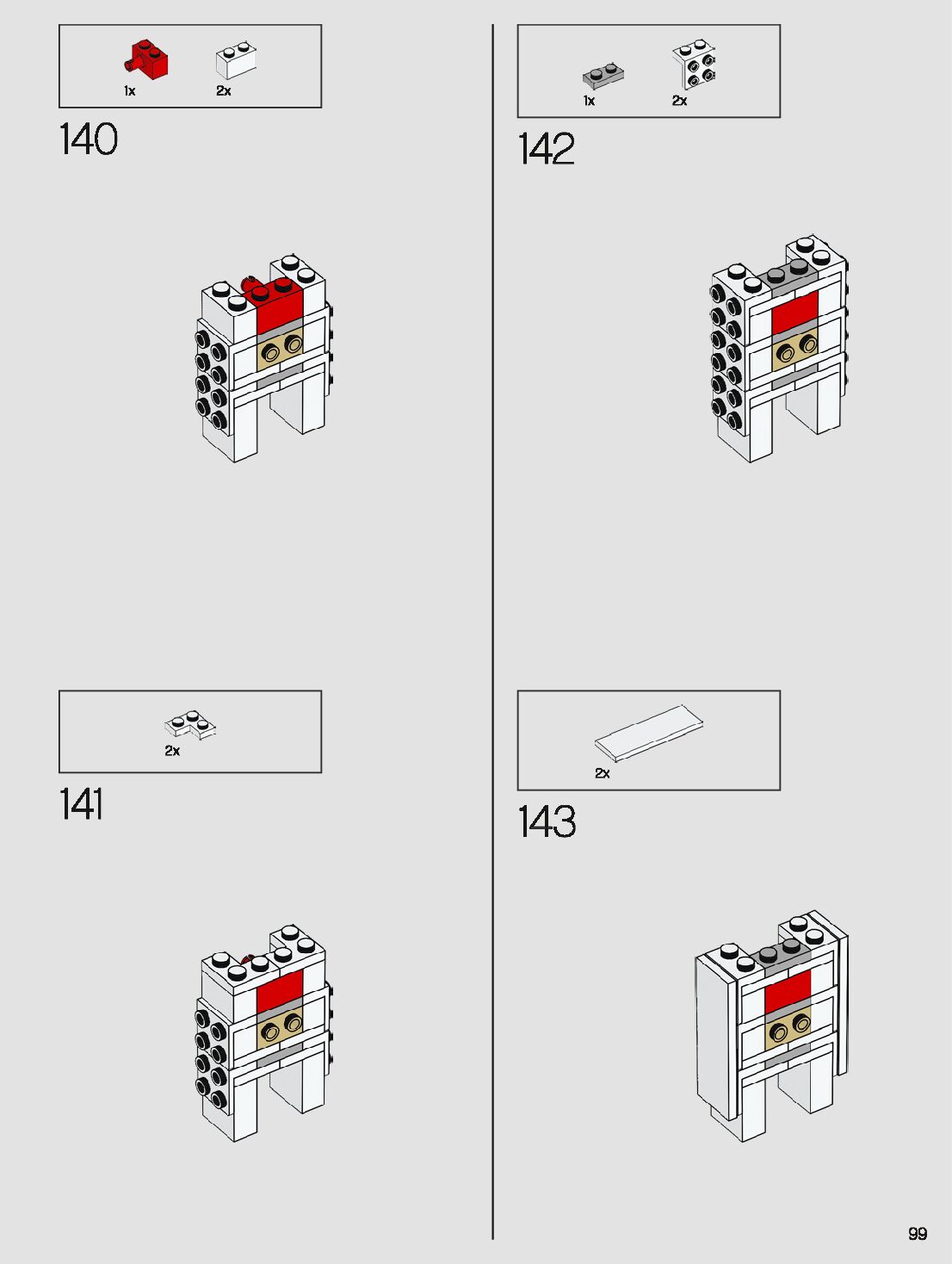 1x 2x

140

2x

141

1x 2x

142

2x

143

99