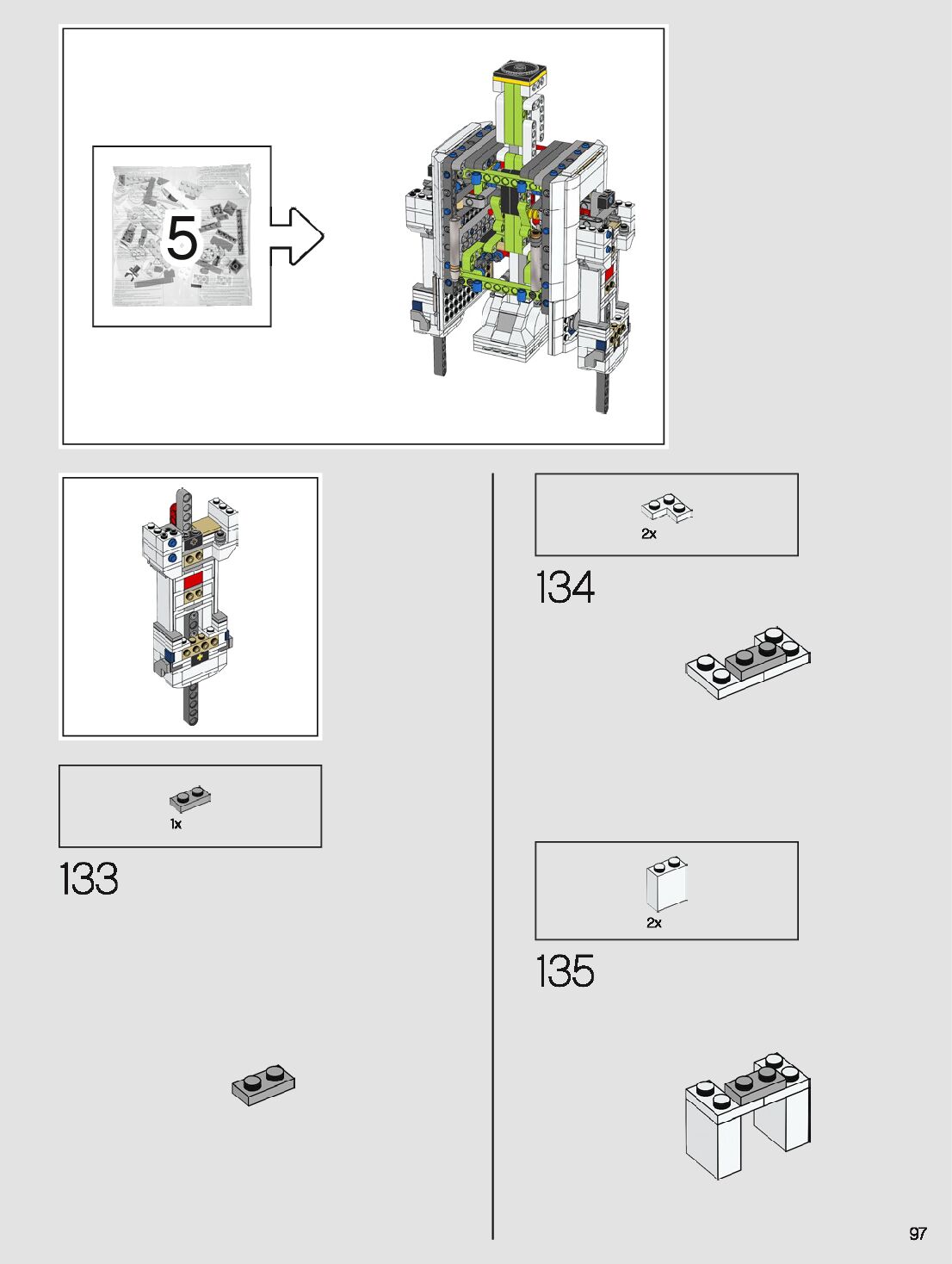 5

1x

133

2x

134

2x

135

97