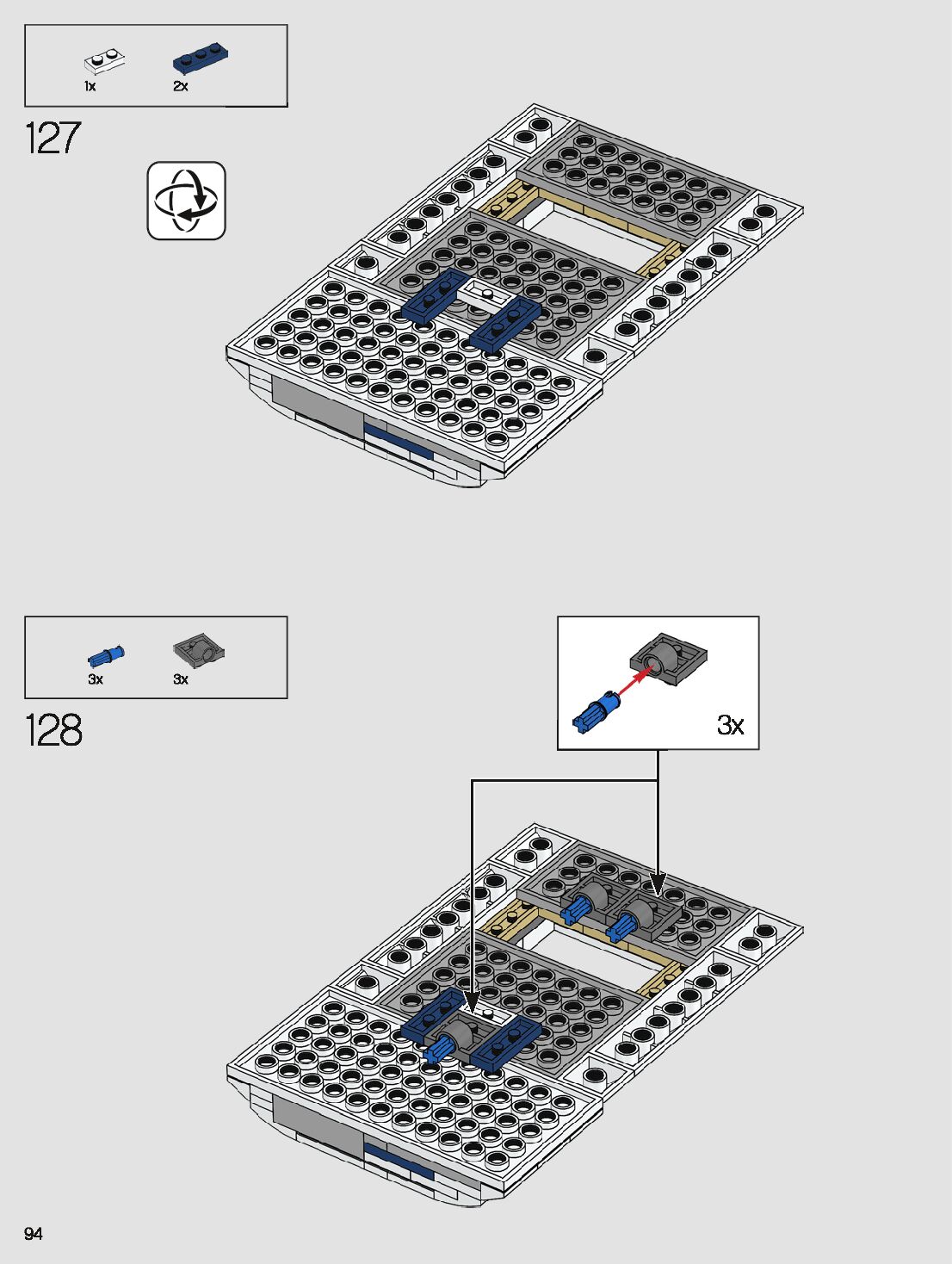 1x 2x

127

3x 3x

128

3x

94