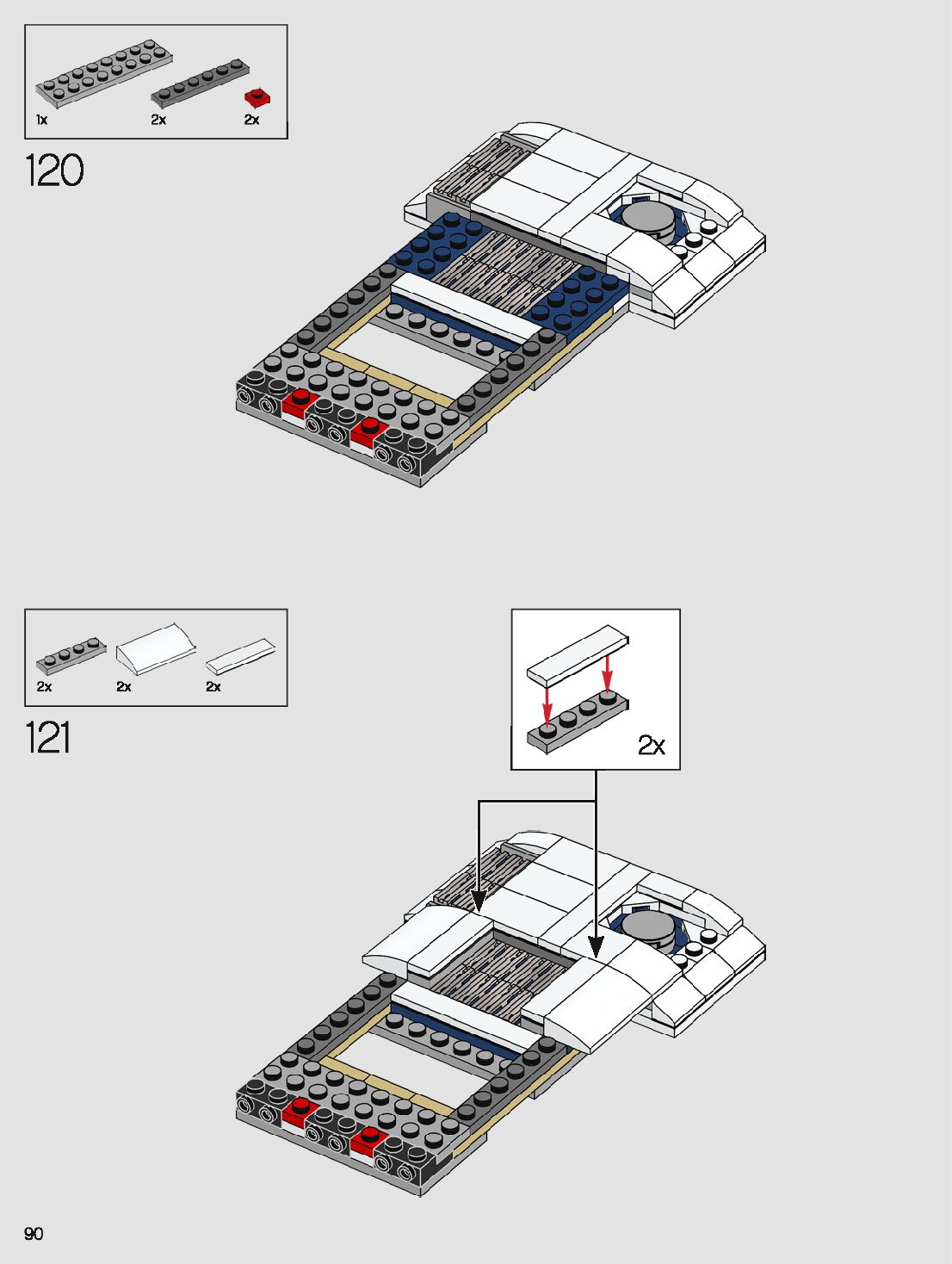 1x
2x
2x

120

2x
2x
2x

121

2x

90