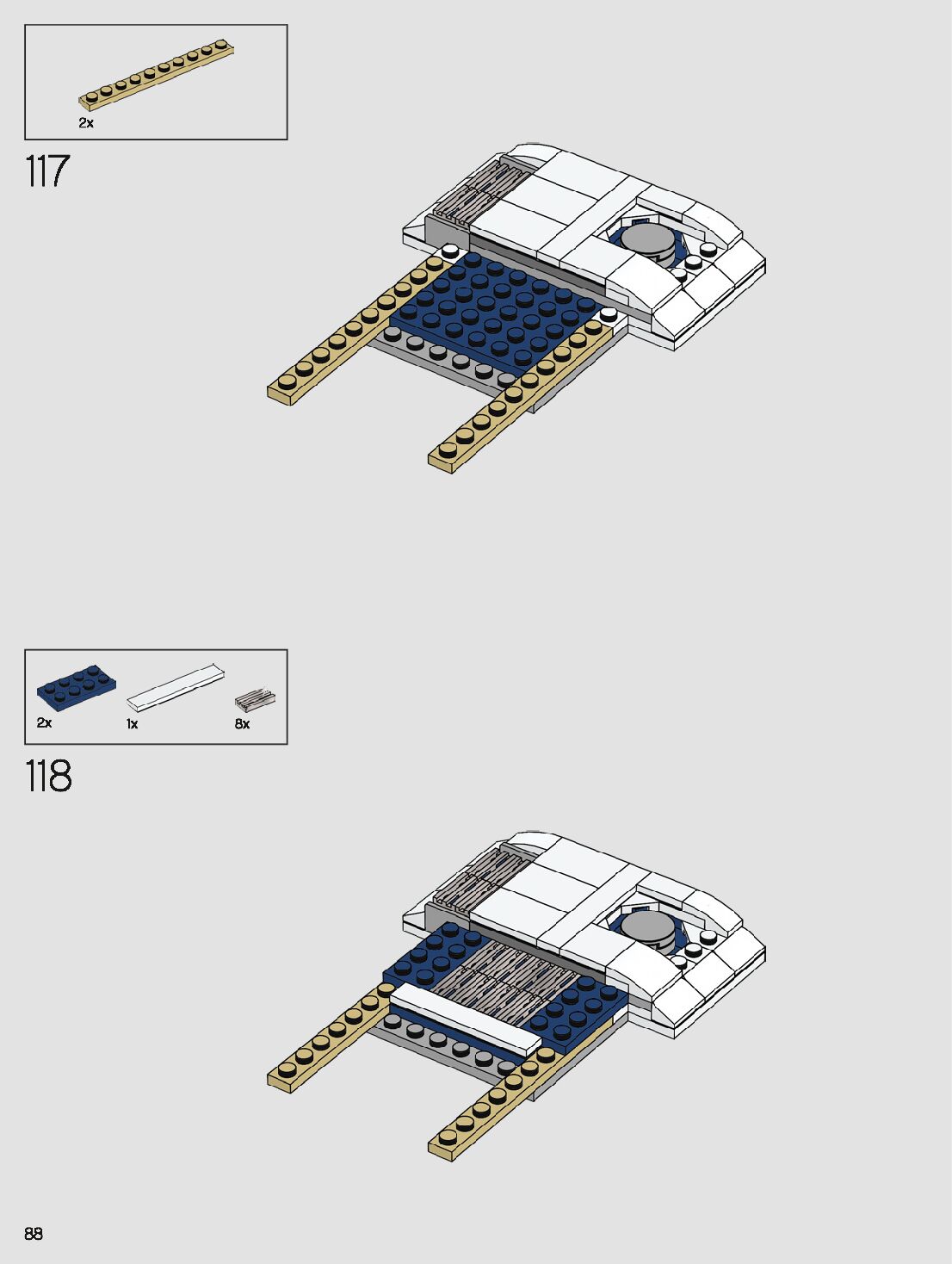 2x

117

2x 1x 8x

118

88