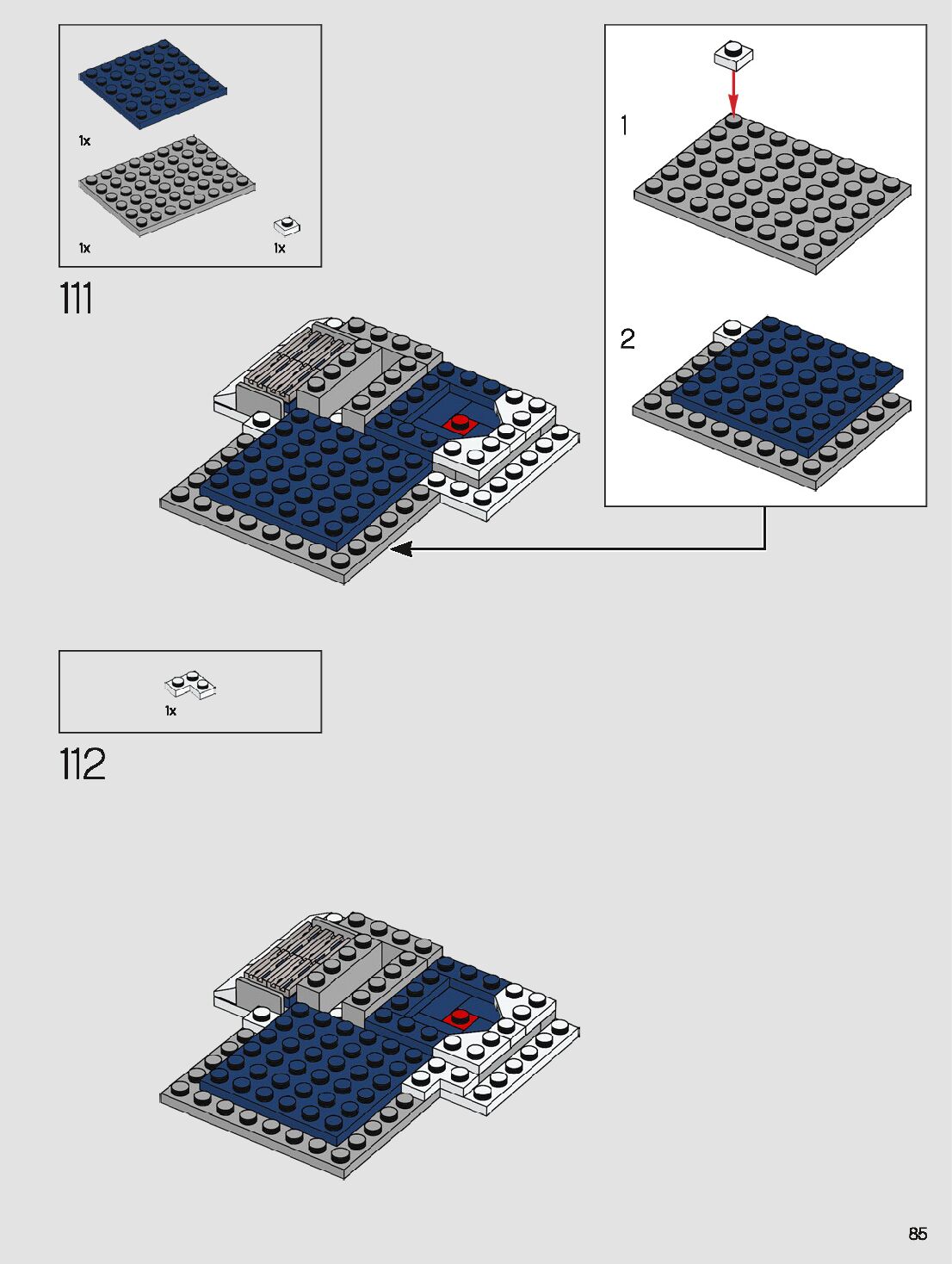 1x

1x

1x

111

1

2

1x

112

85