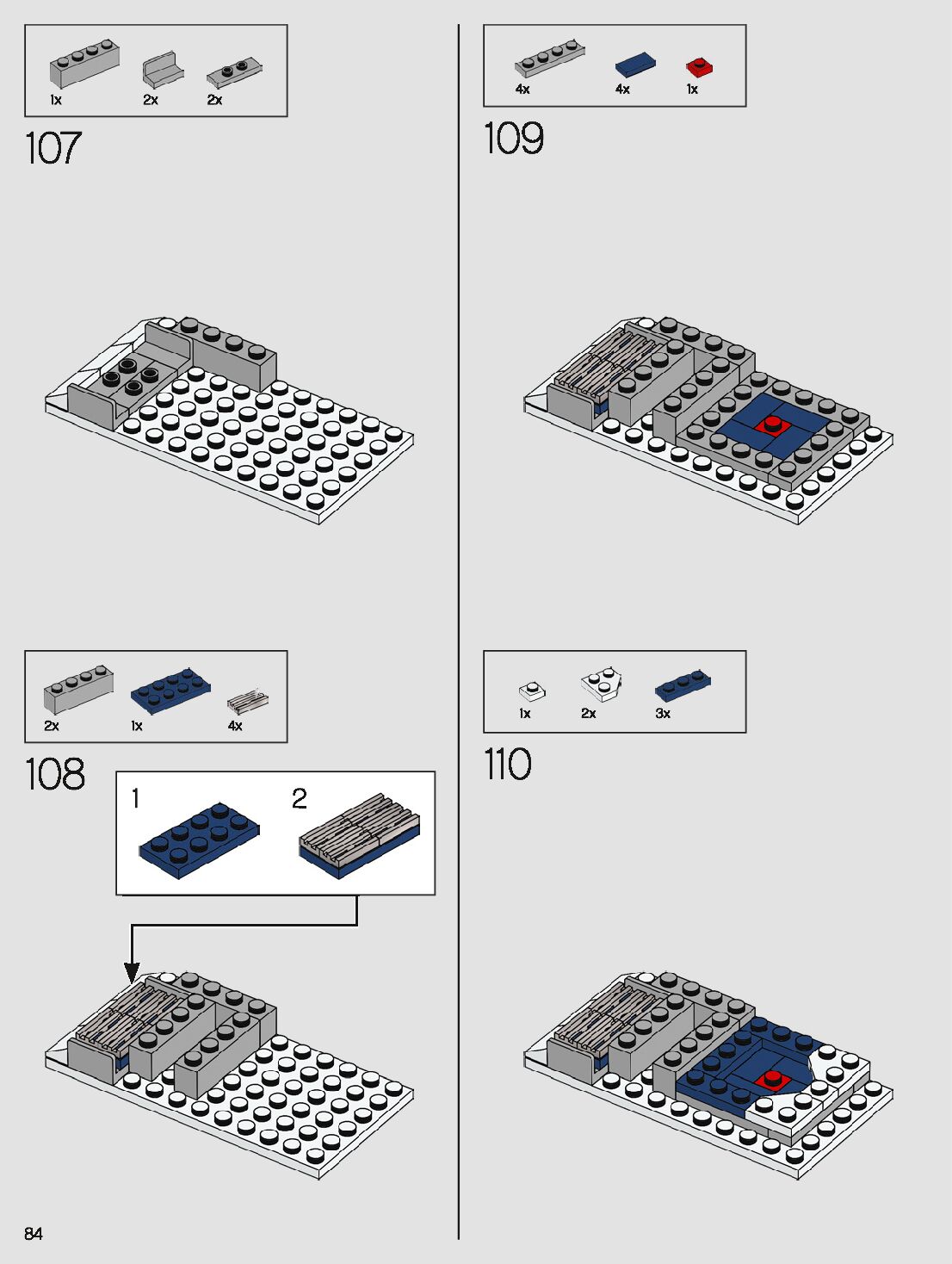 1x 2x 2x

107

2x 1x 4x

108

1

2

4x 4x 1x

109

1x 2x 3x

110

84