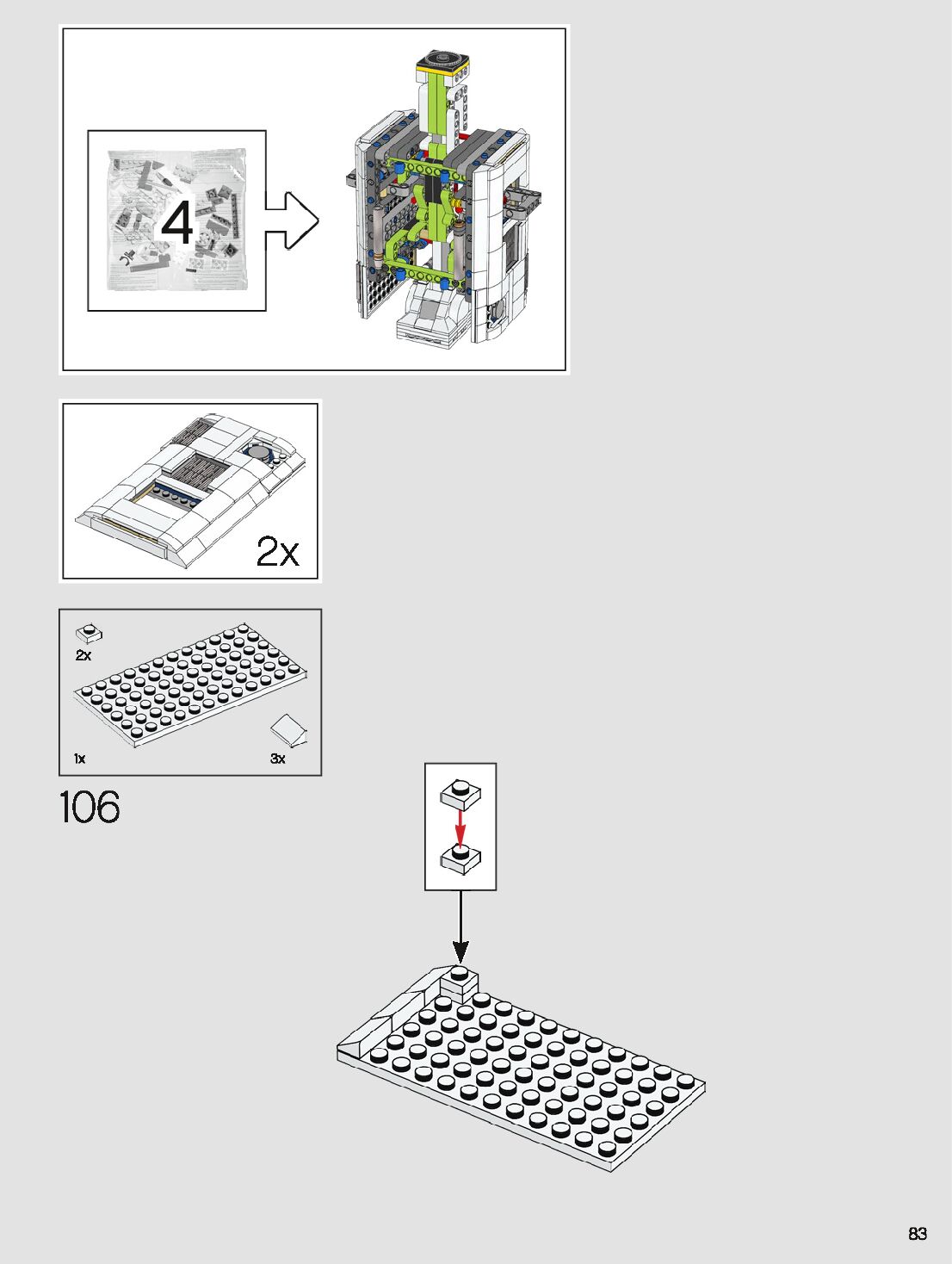 4

2x

2x

1x

3x

106

83