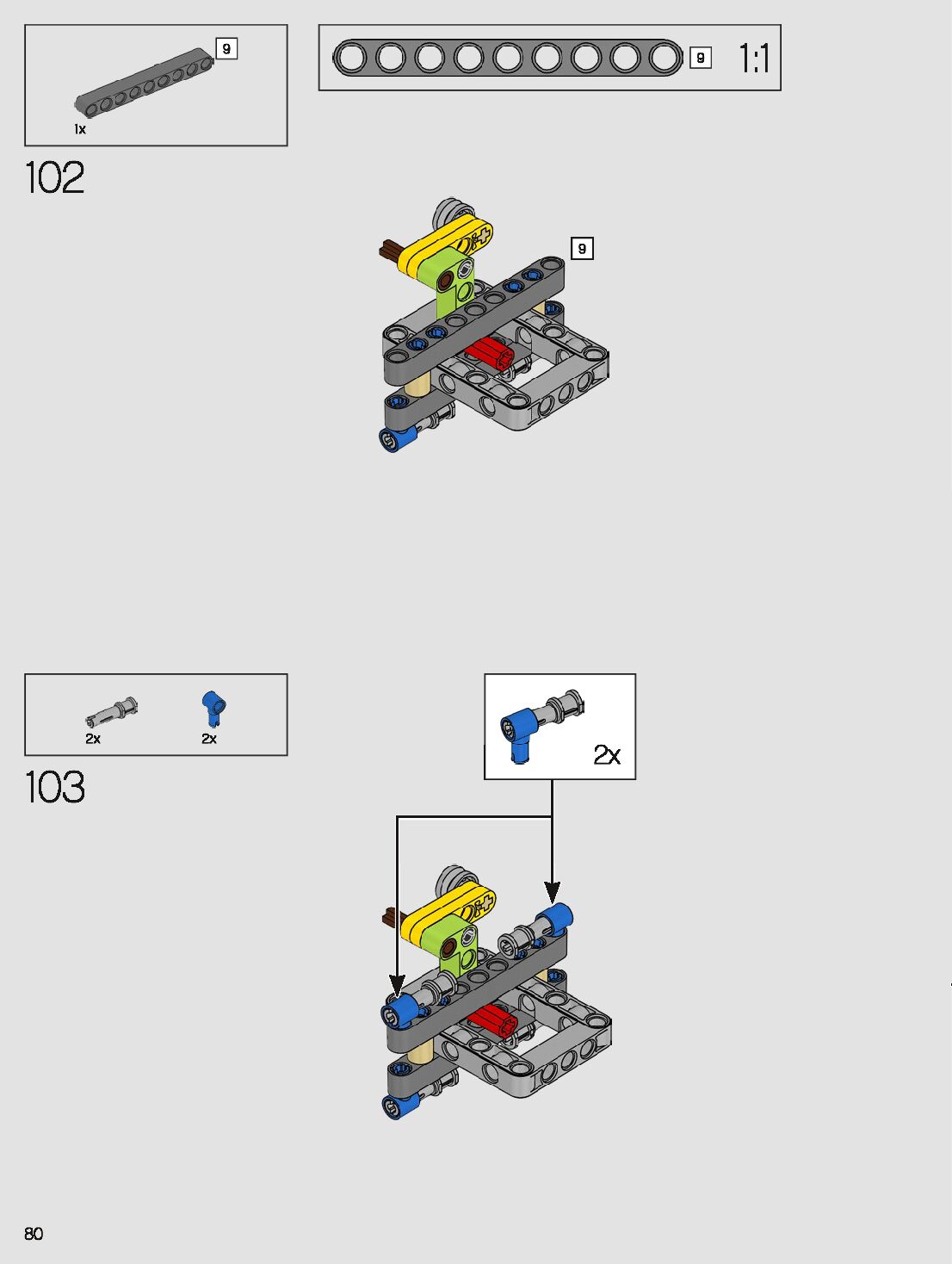 9

1x

9

1:1

102

9

2x

2x

103

2x

80