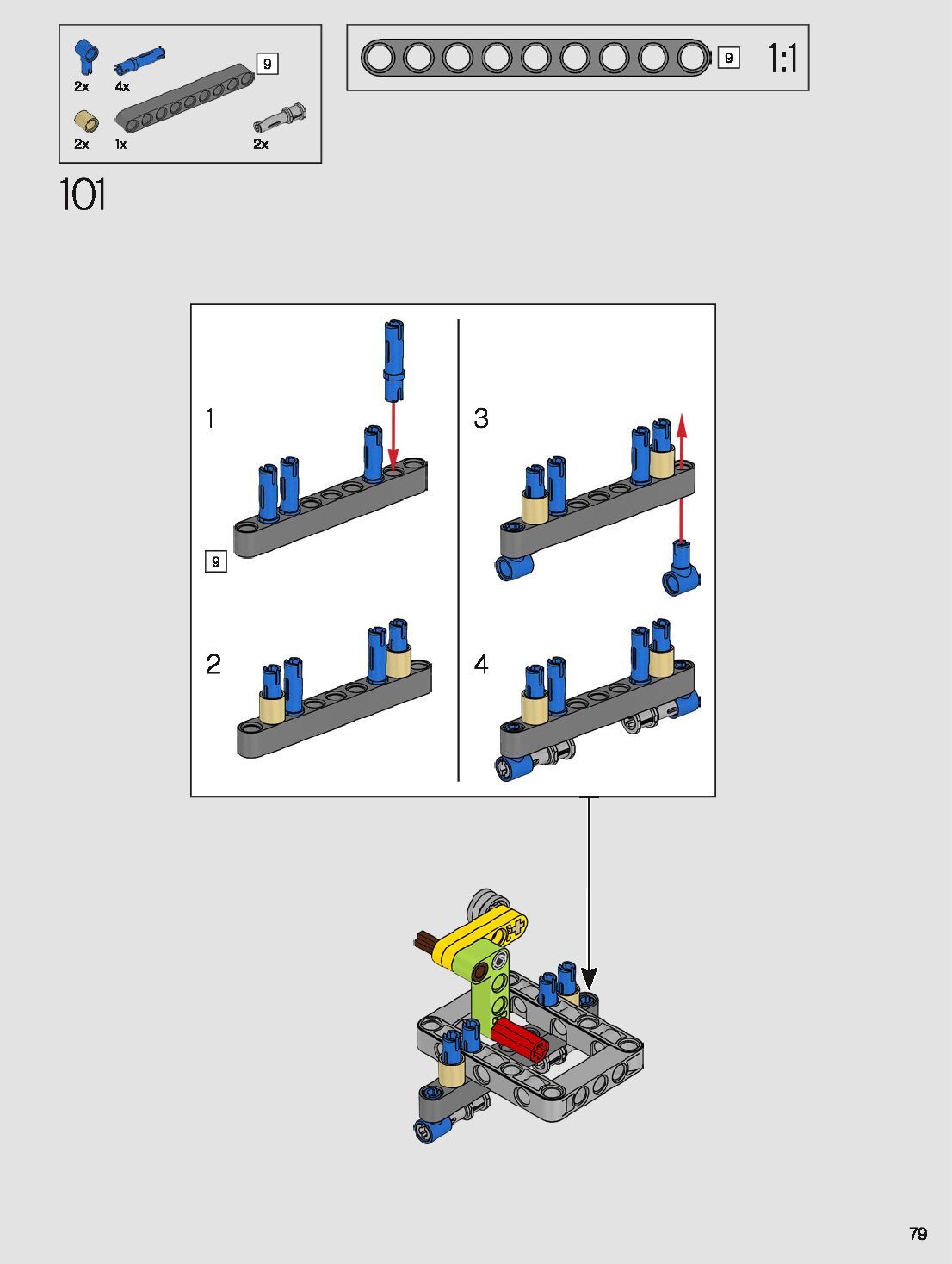 2x
4x
9
2x
1x
2x

9
1:1

101

1
9
2
3
4

79