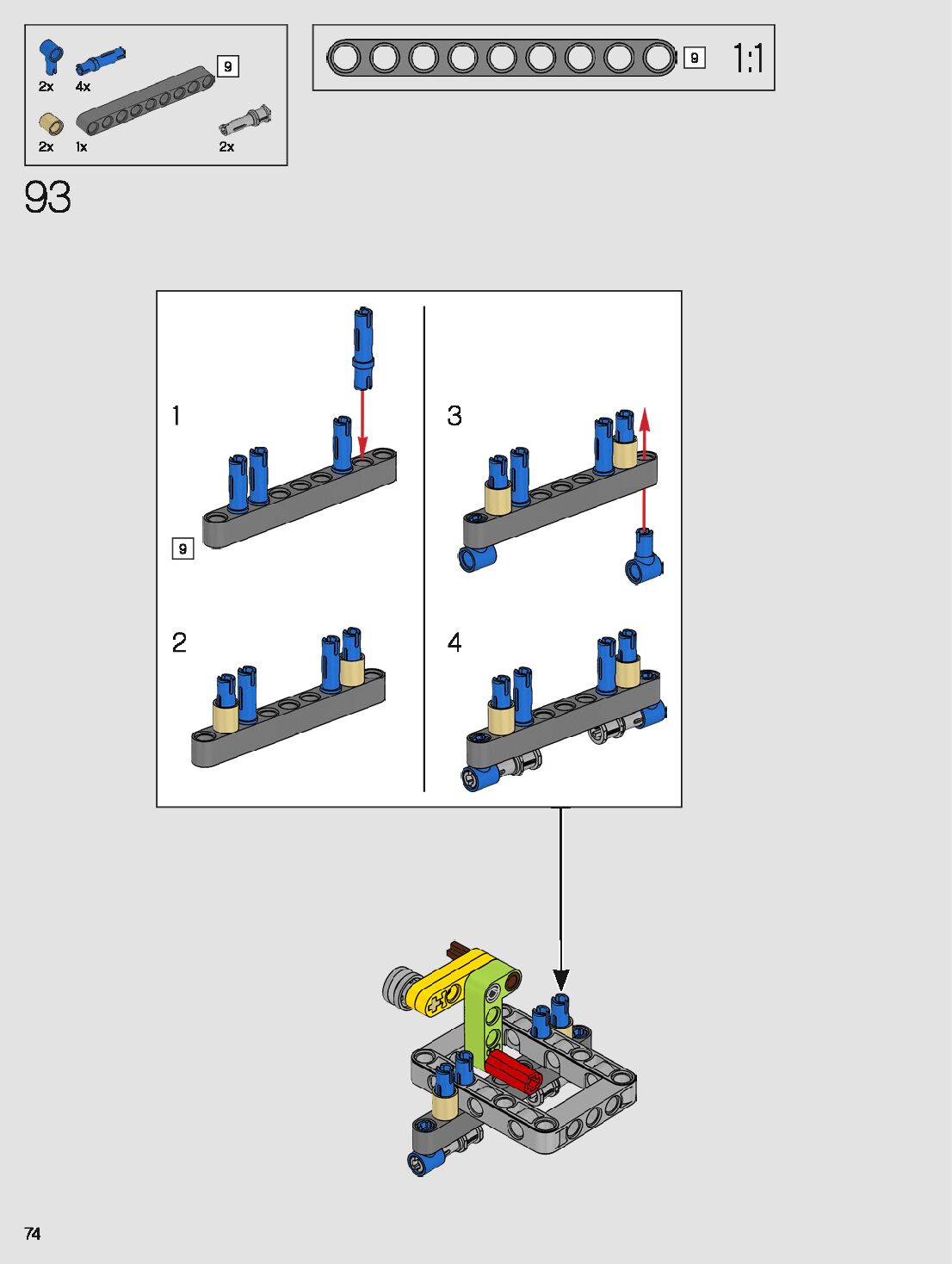 2x 4x 9
2x 1x 2x

9 1:1

93

1

9

2

3

4

74