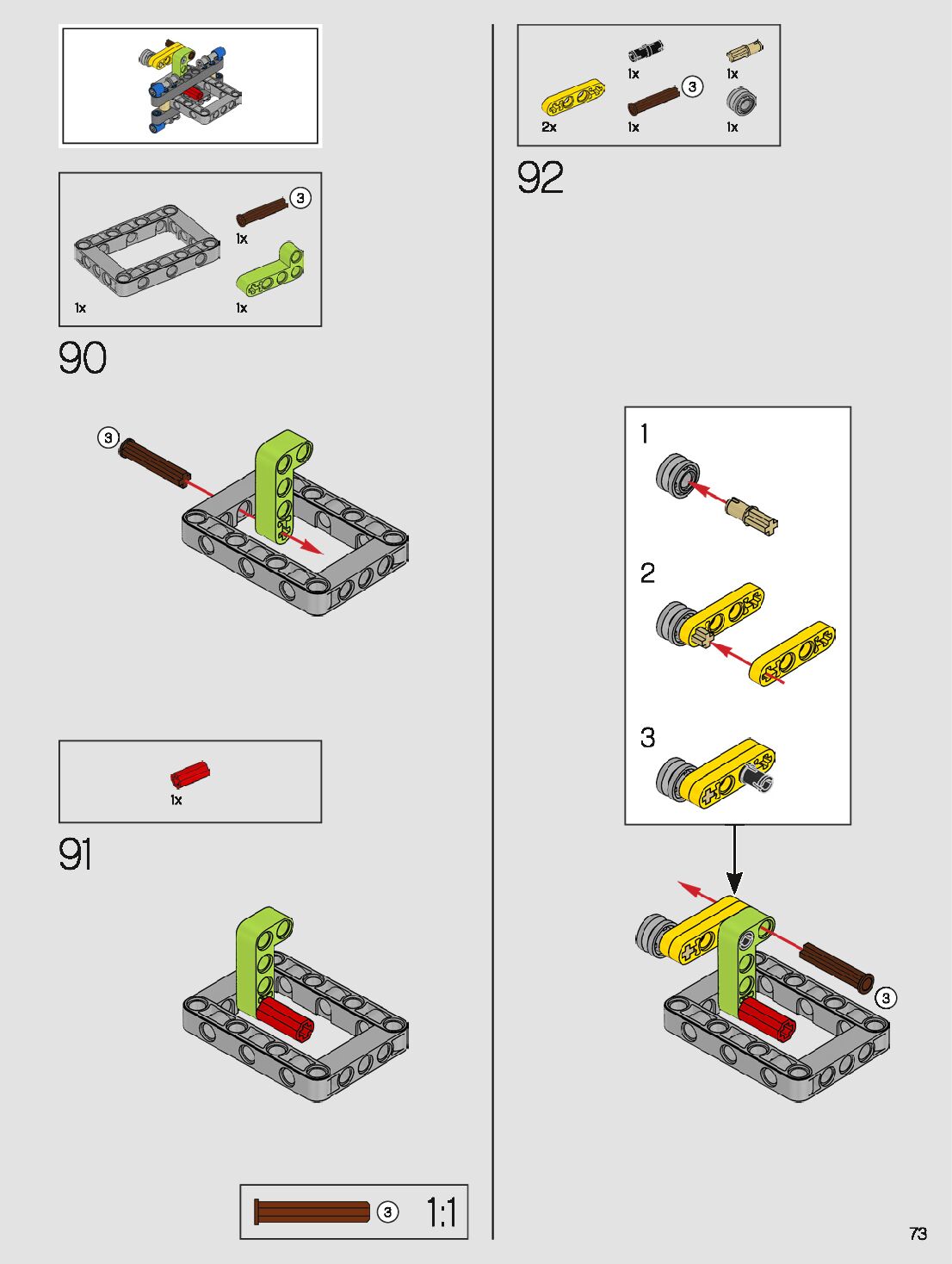 3
1x
1x
1x

90

3

1x

91

3 1:1

1x 1x
3
2x 1x 1x

92

1

2

3

3

73