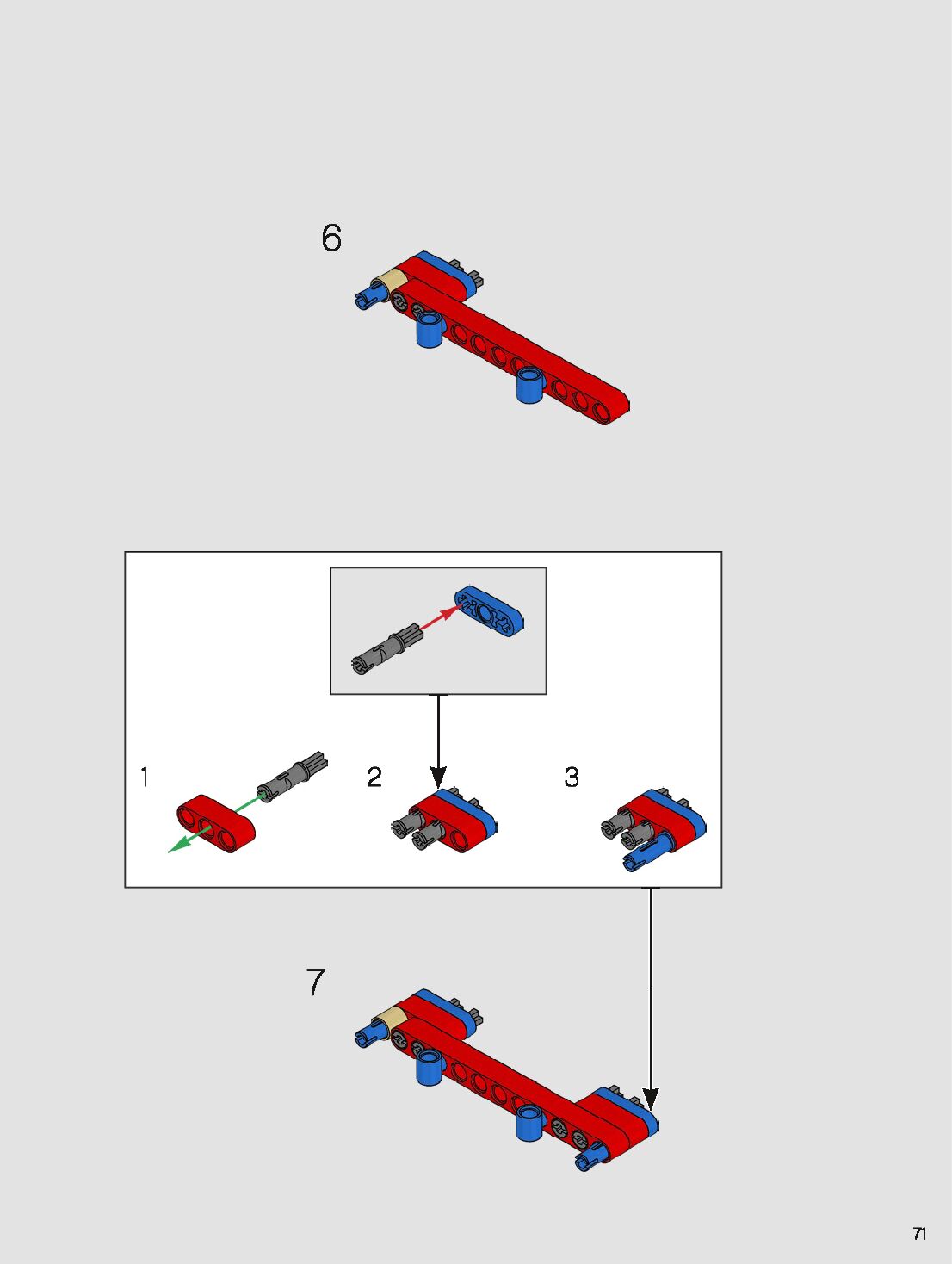 6

1

2

3

7

71