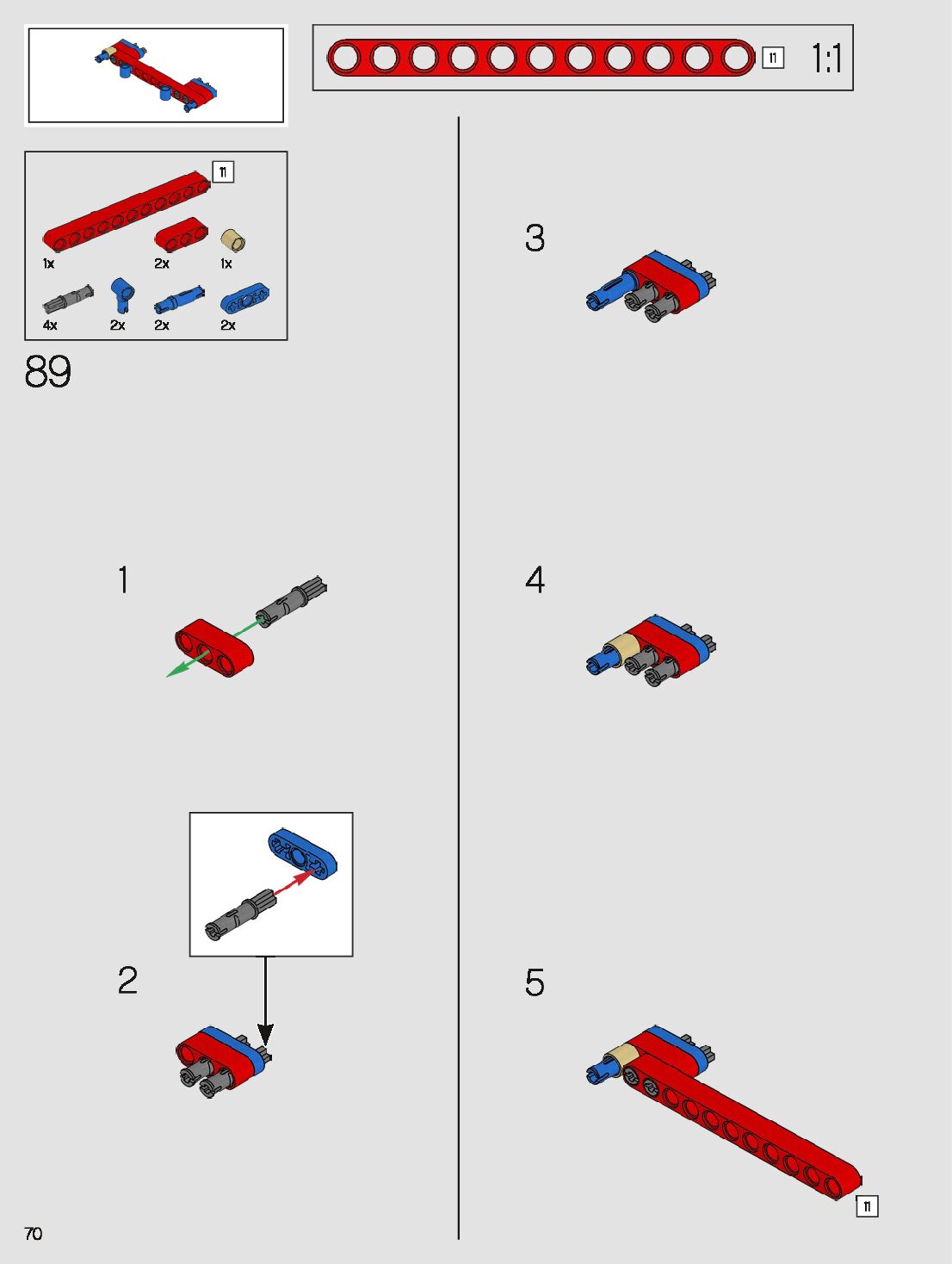 11 1:1

11
1x 2x 1x
4x 2x 2x 2x

89

1

2

3

4

5

11

70