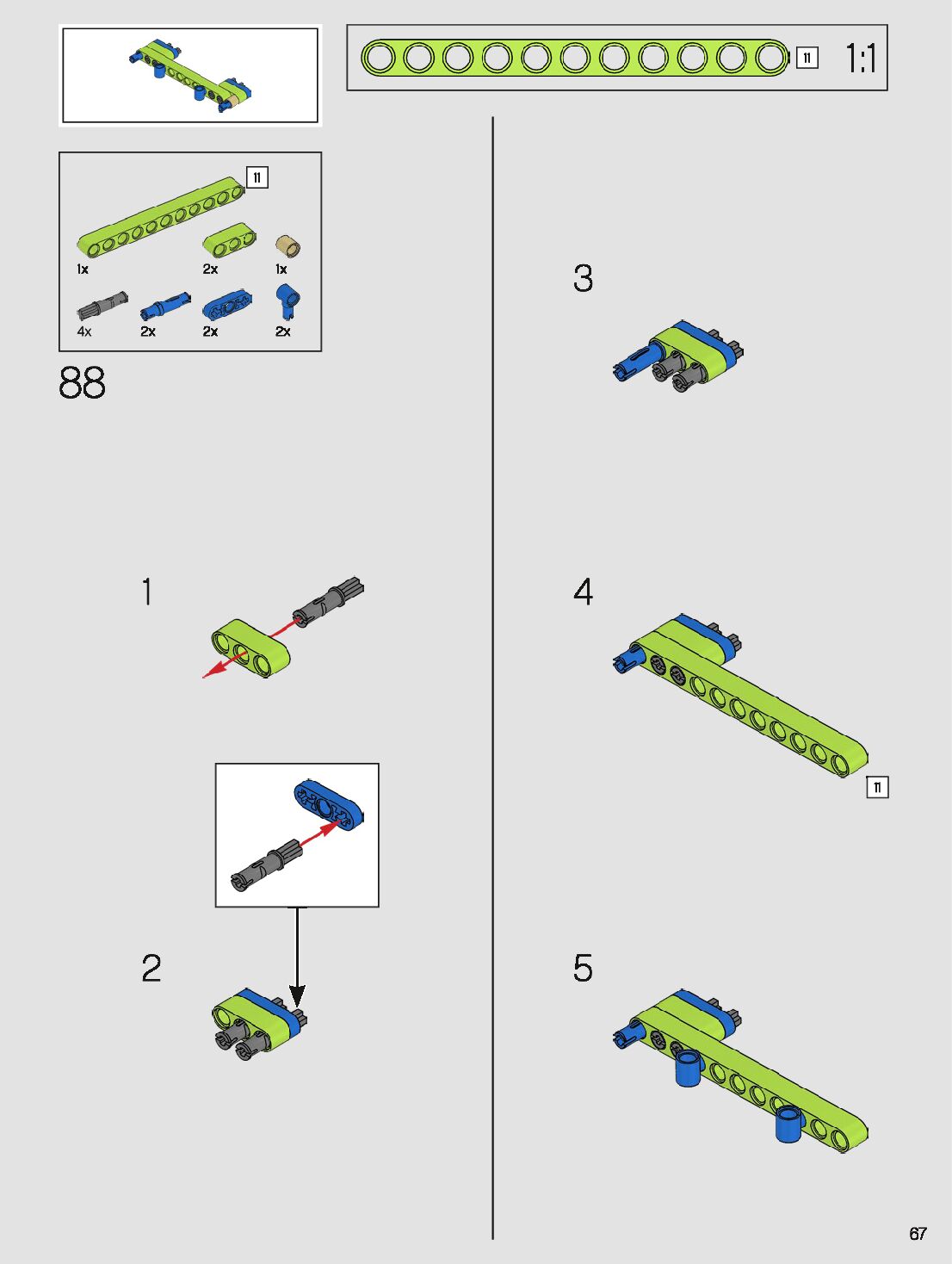 11 1:1

11

1x 2x 1x

4x 2x 2x 2x

88

1

2

3

4

11

5

67