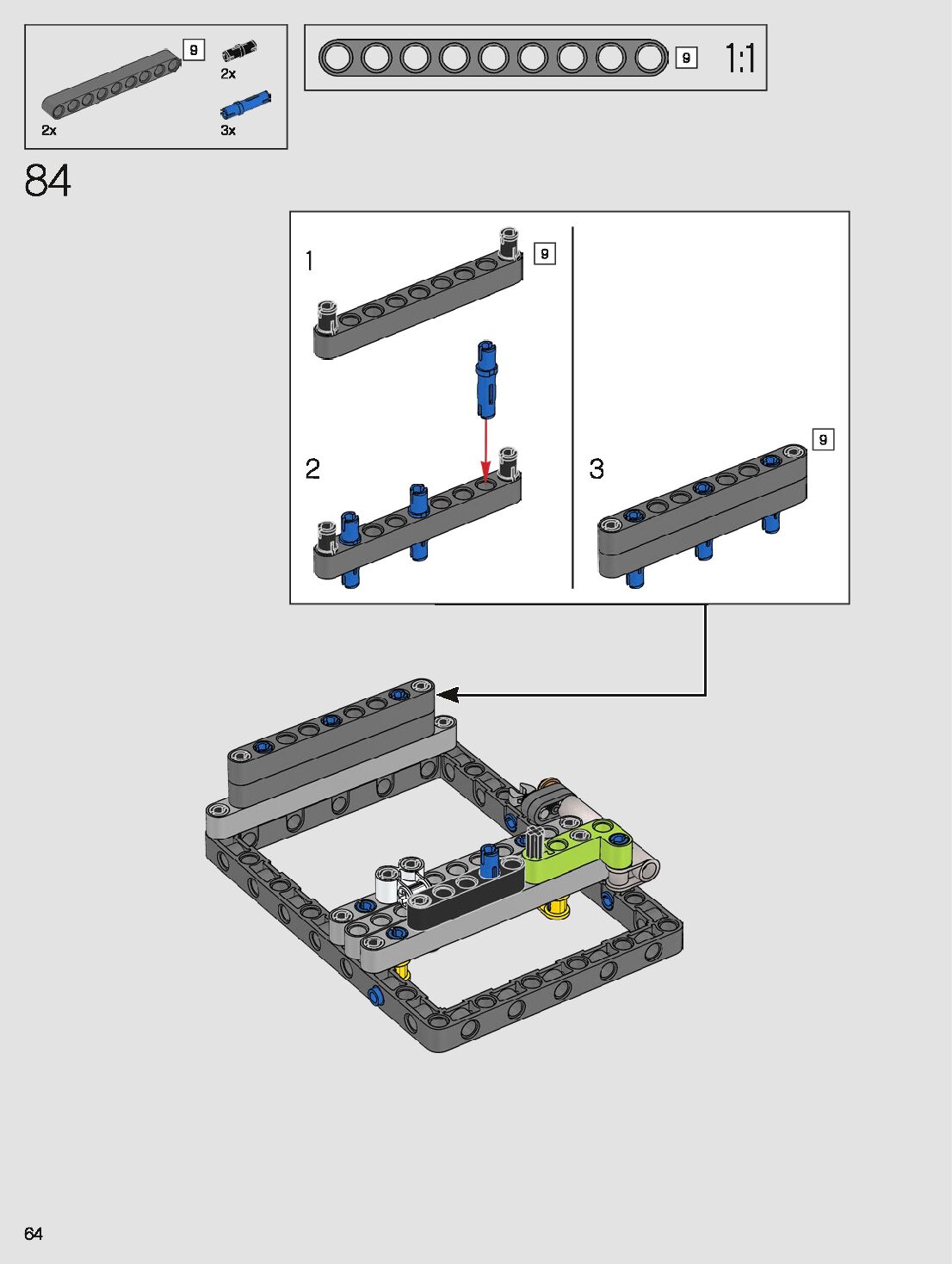 9
2x
2x
3x

9 1:1

84

1 9

2

3 9

64