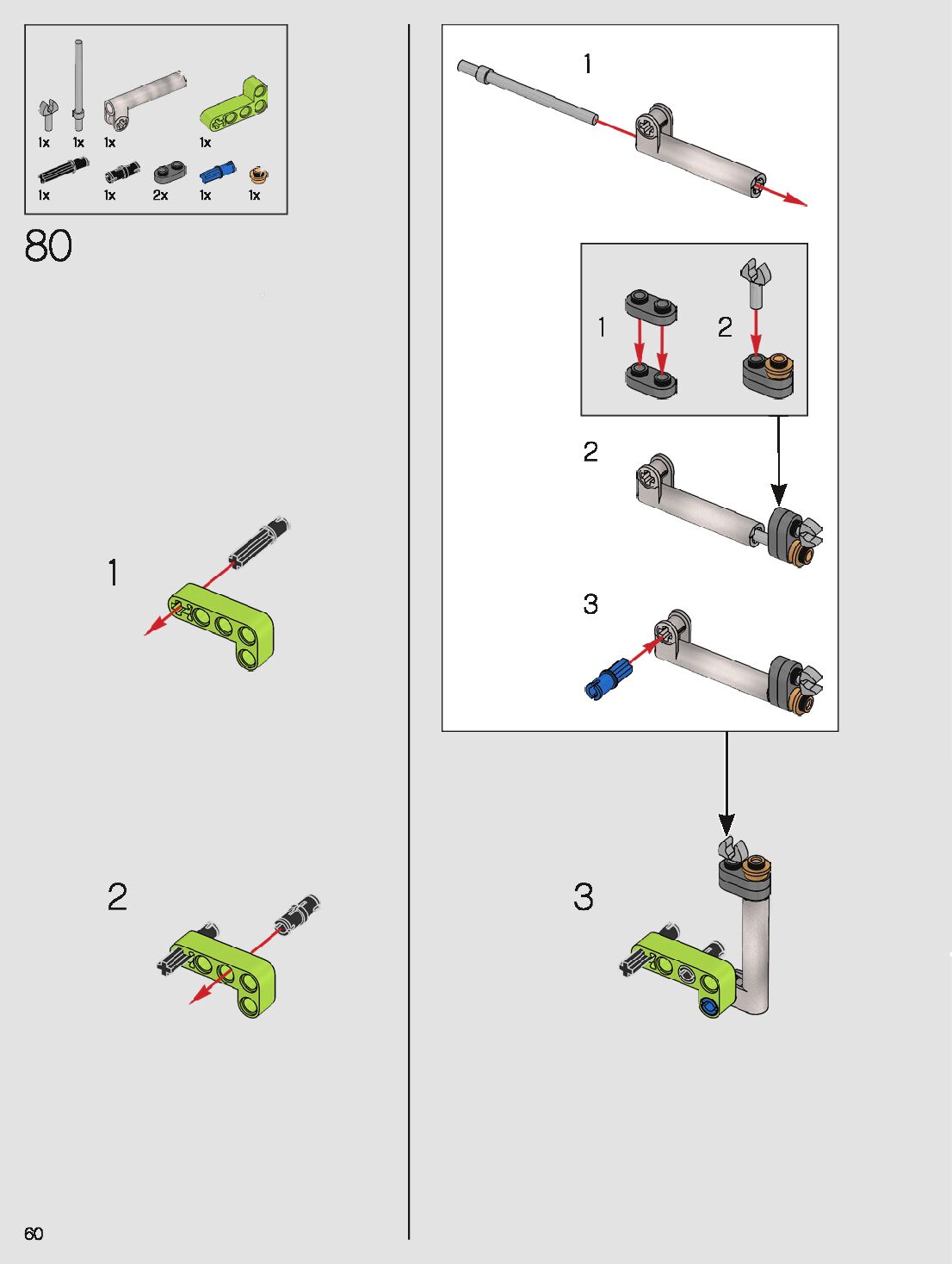 1x 1x 1x 1x
1x 1x 2x 1x 1x

80

1

2

1

1 2

2

3

3

60