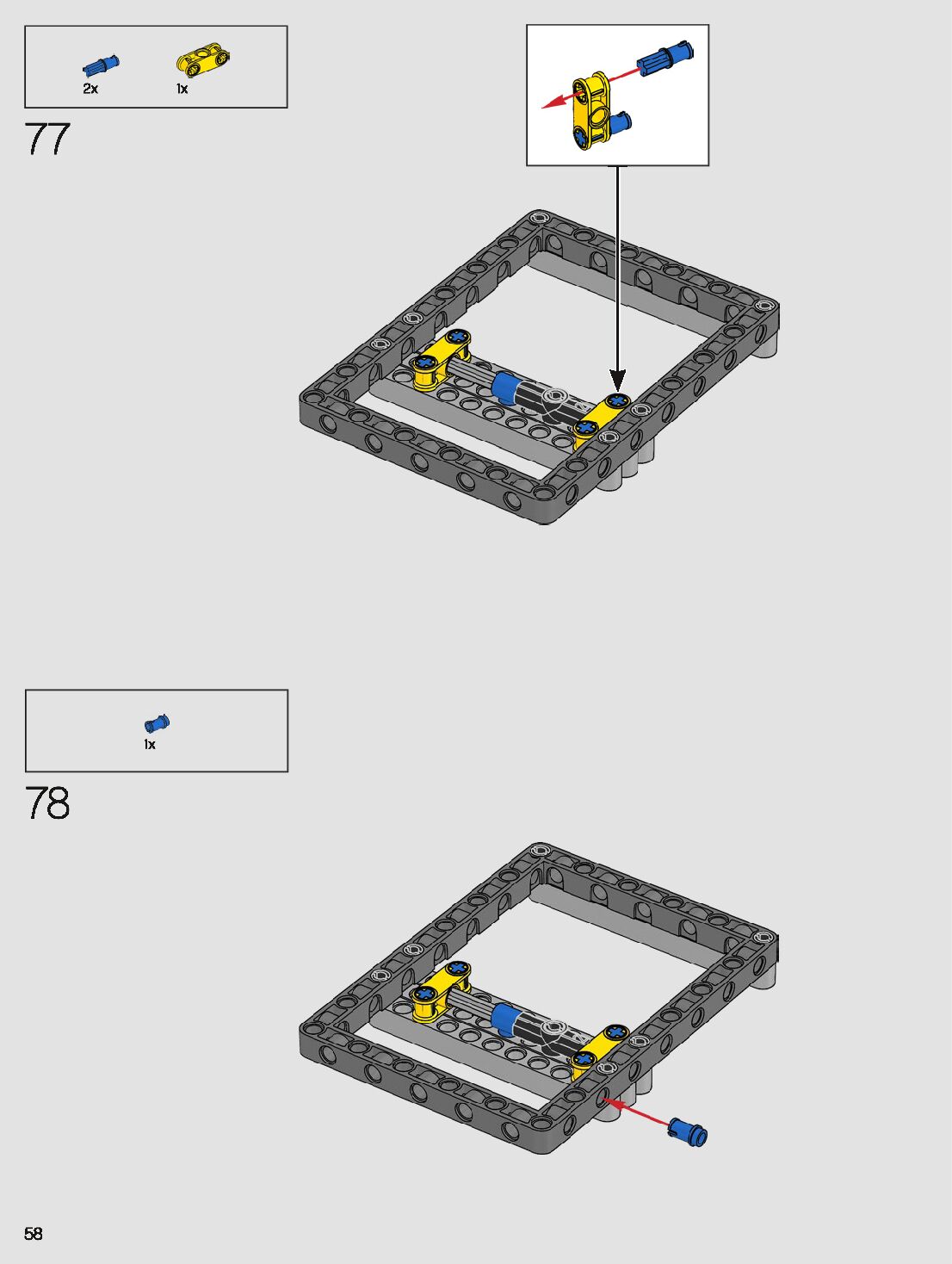 2x
1x

77

1x

78

58