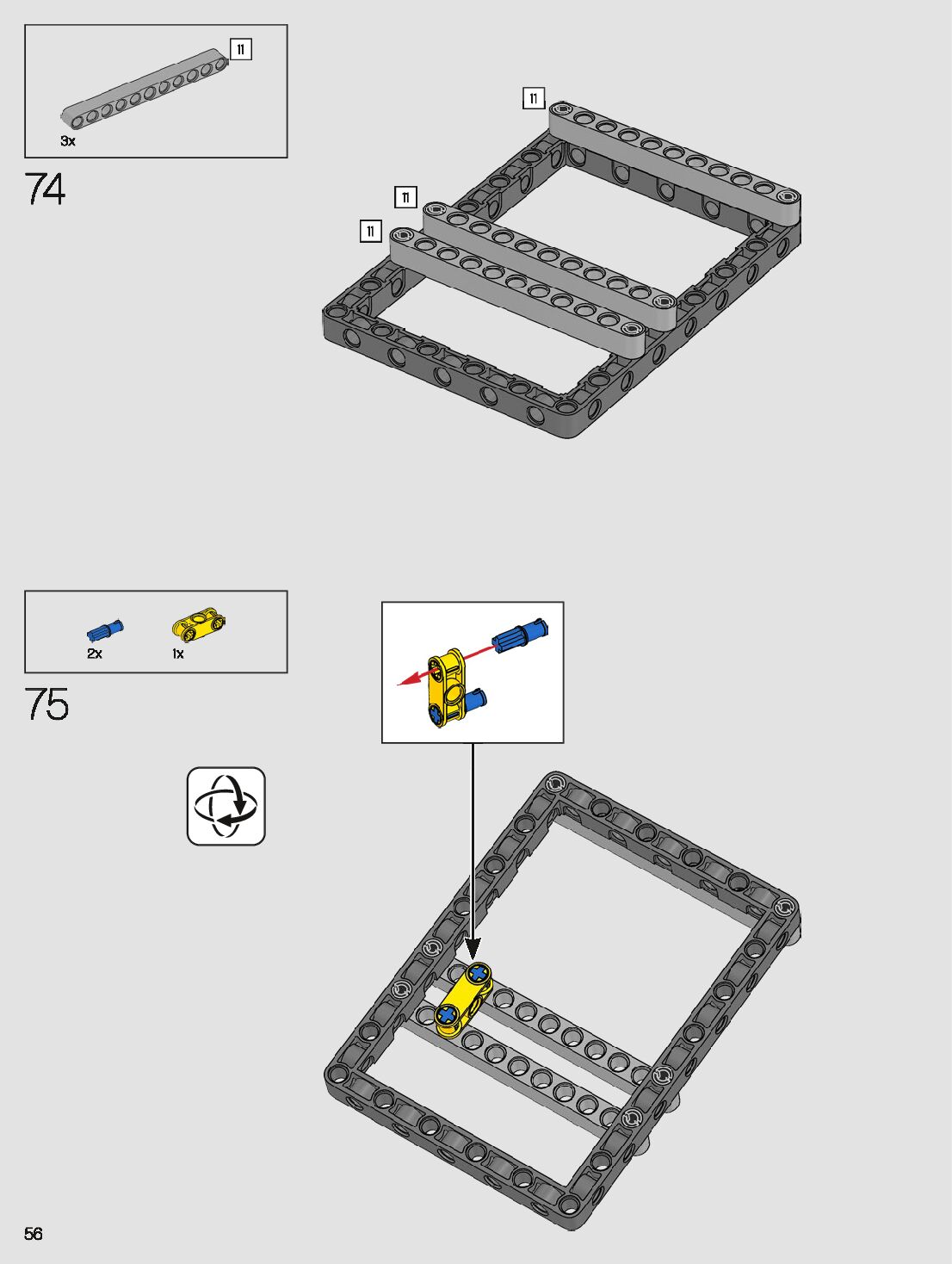 11
3x
74
11
11
11

2x
1x
75

56