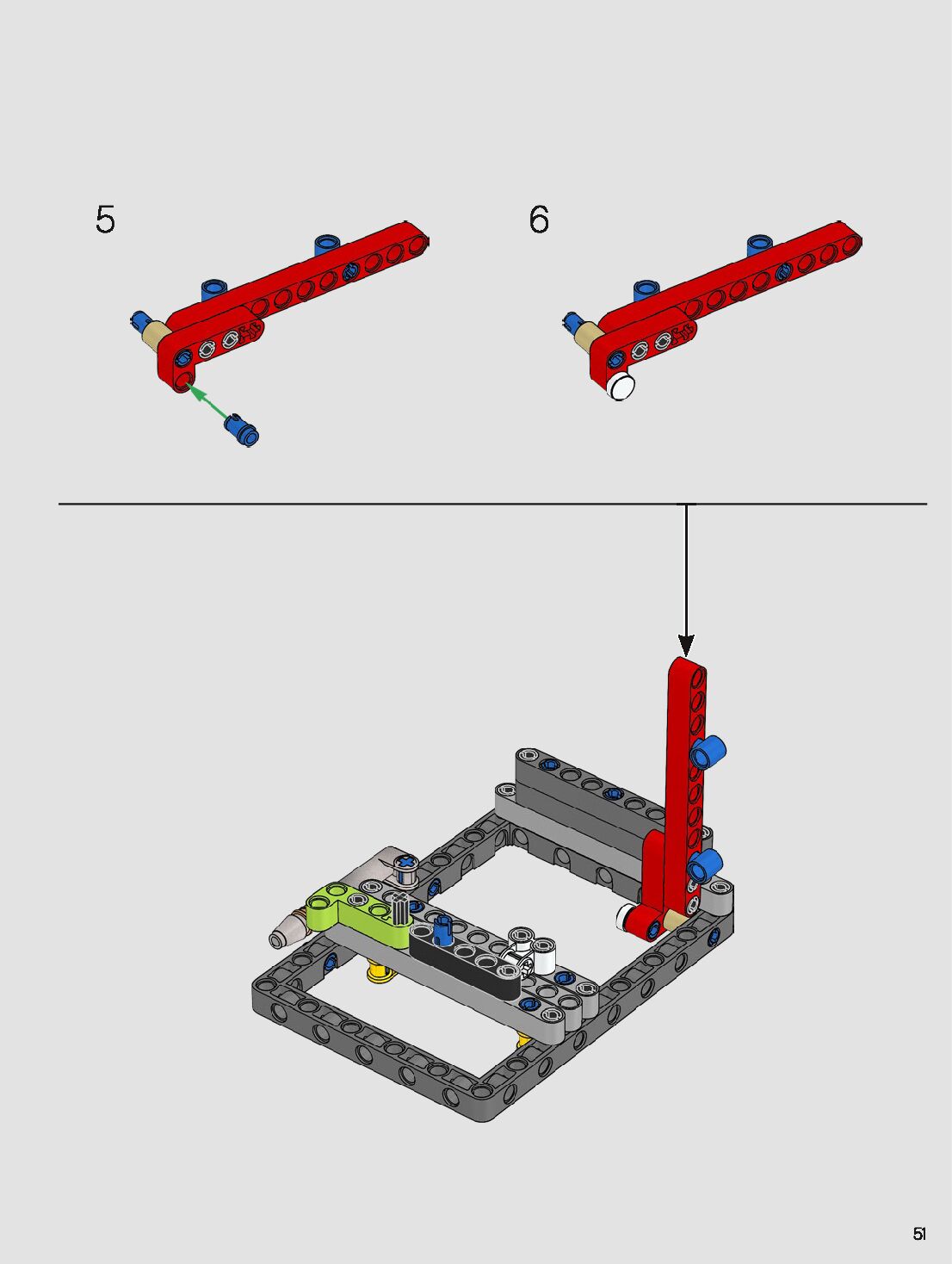 5

6

51