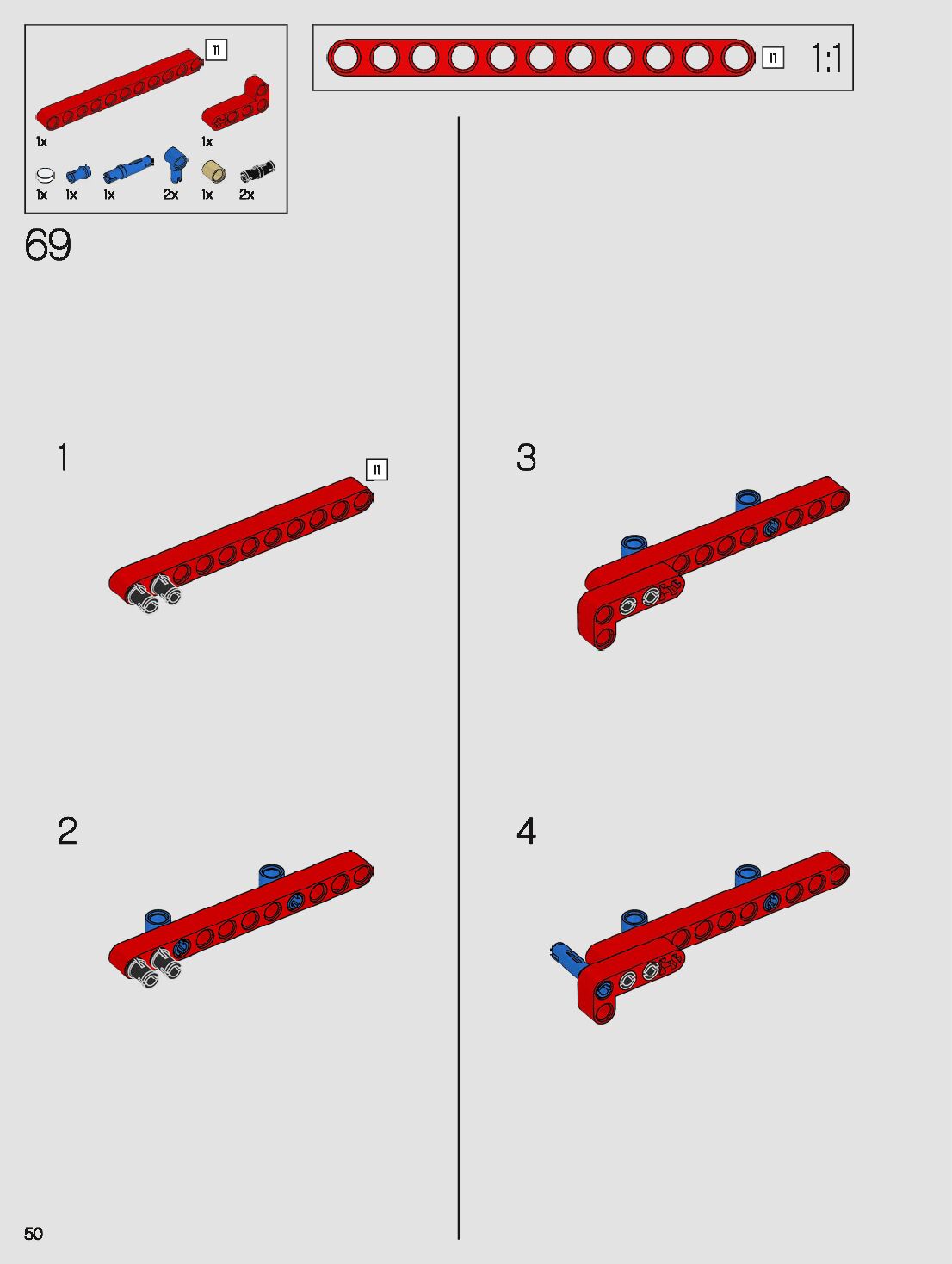 11

1x

1x

1x 1x 1x 2x 1x 2x

11

1:1

69

1

11

2

3

4

50