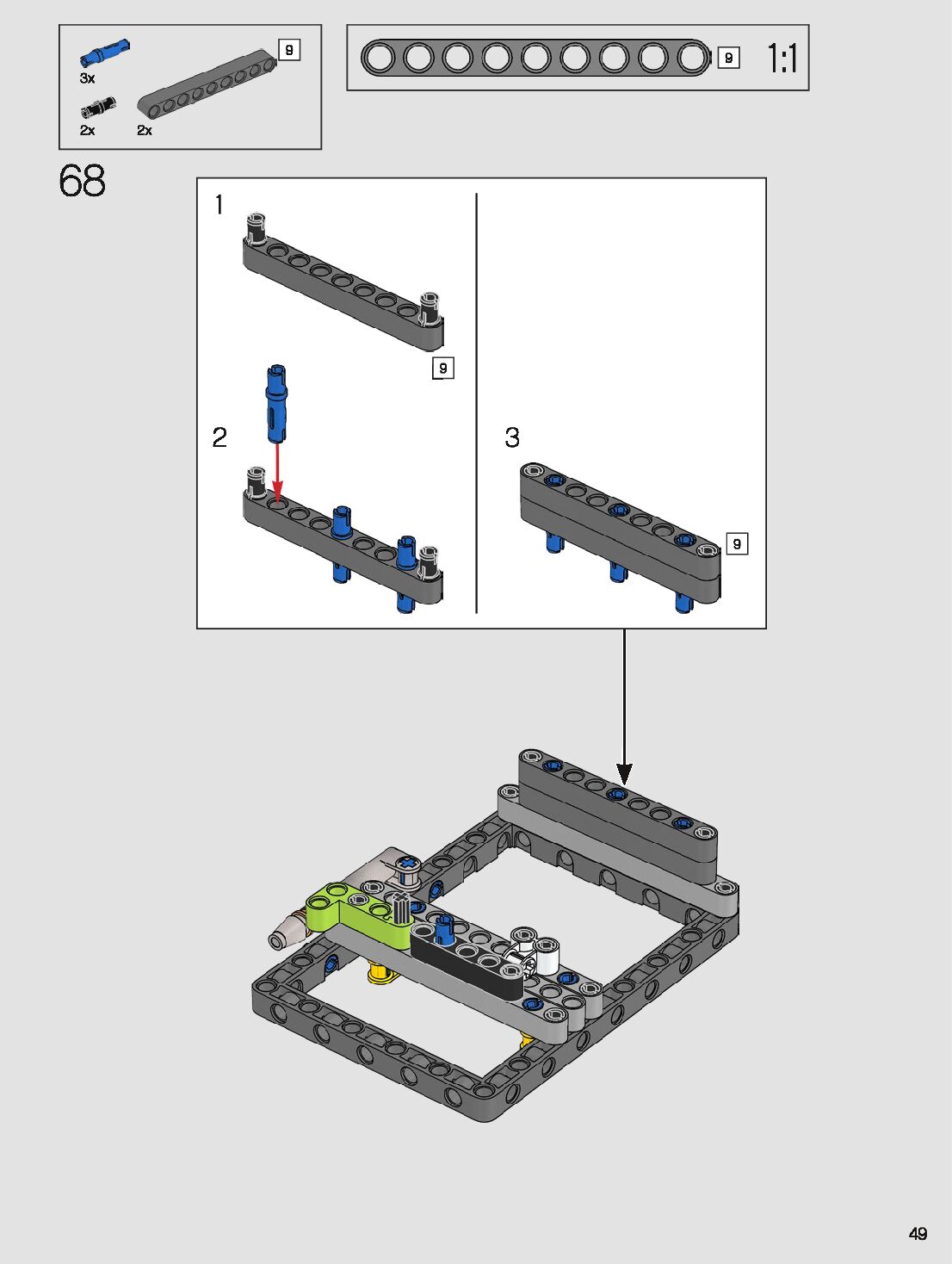 3x
2x
2x
9

9
1:1

68

1
9
2
3
9

49