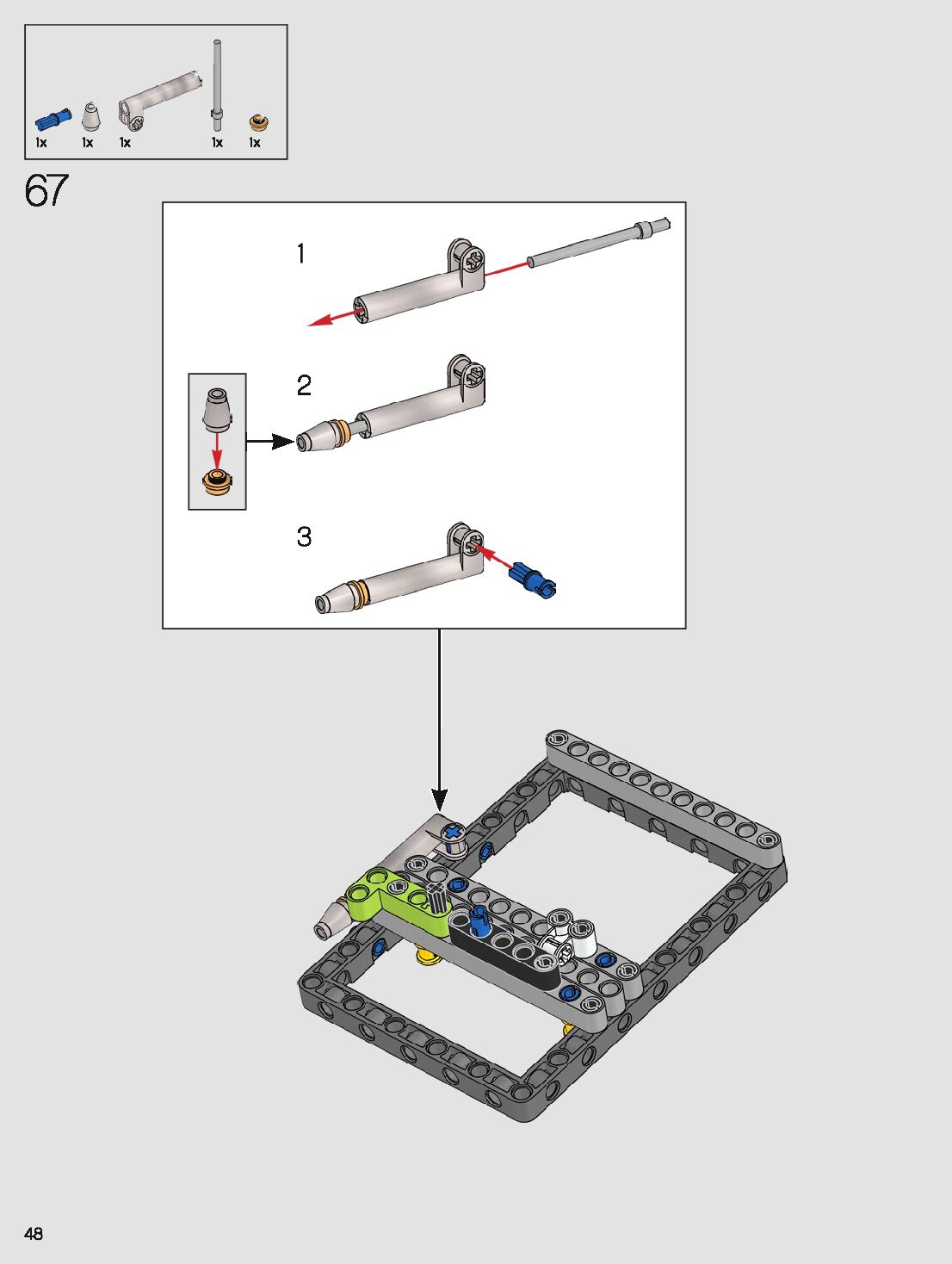 1x 1x 1x 1x 1x

67

1

2

3

48