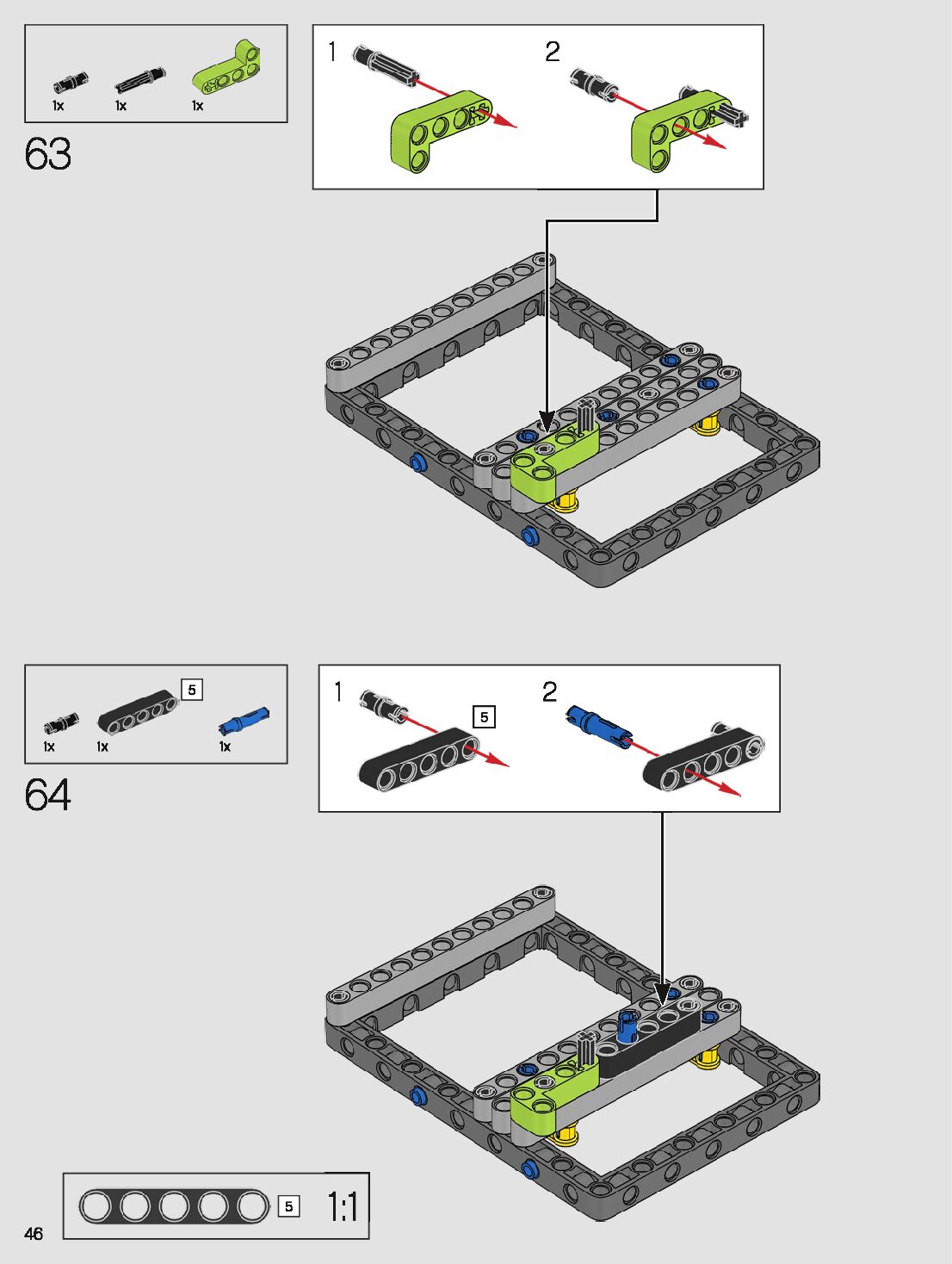 1x 1x 1x

63

1

2

5

1x 1x 1x

64

1

5

2

5

1:1

46