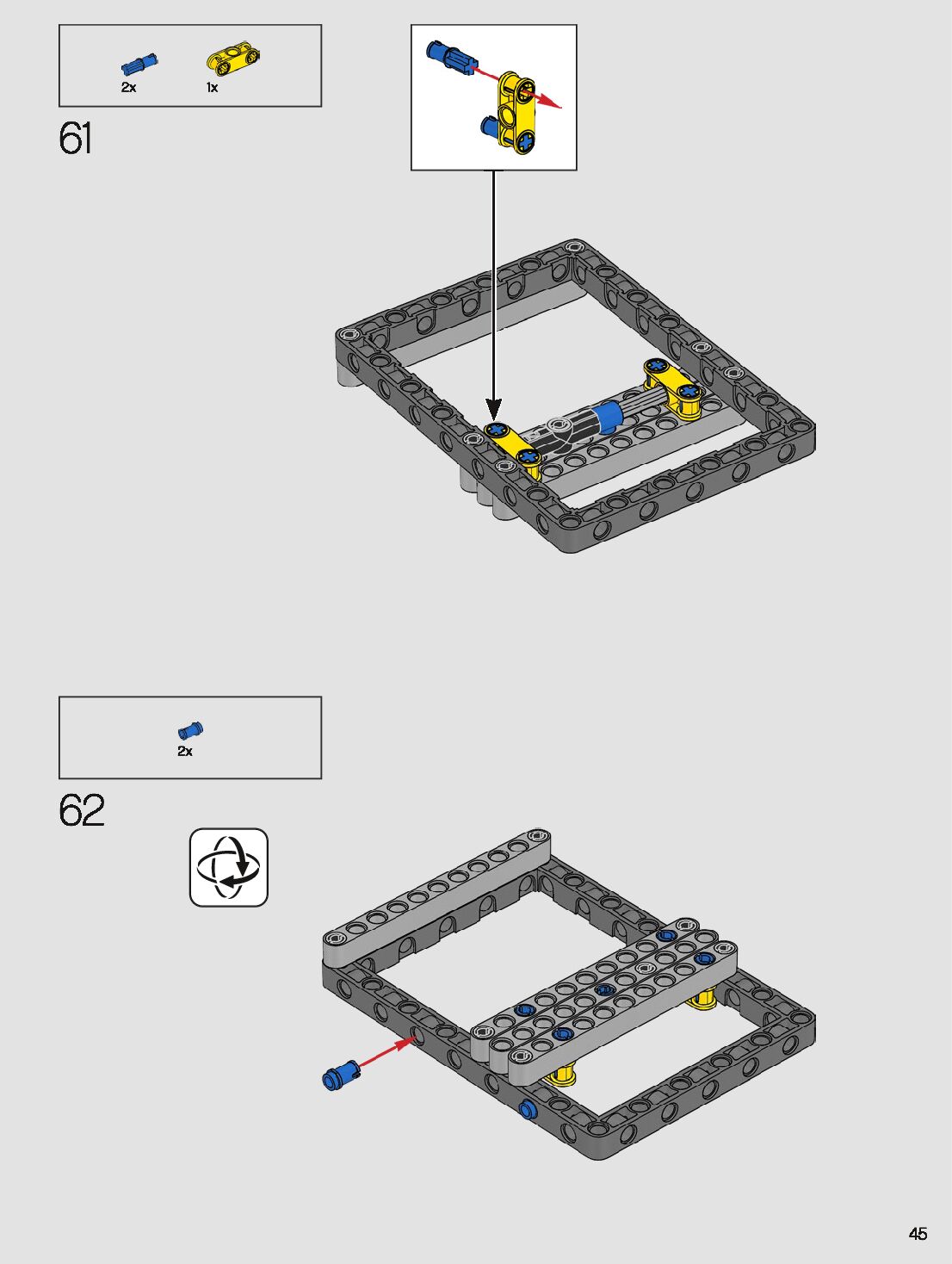 2x 1x

61

2x

62

45