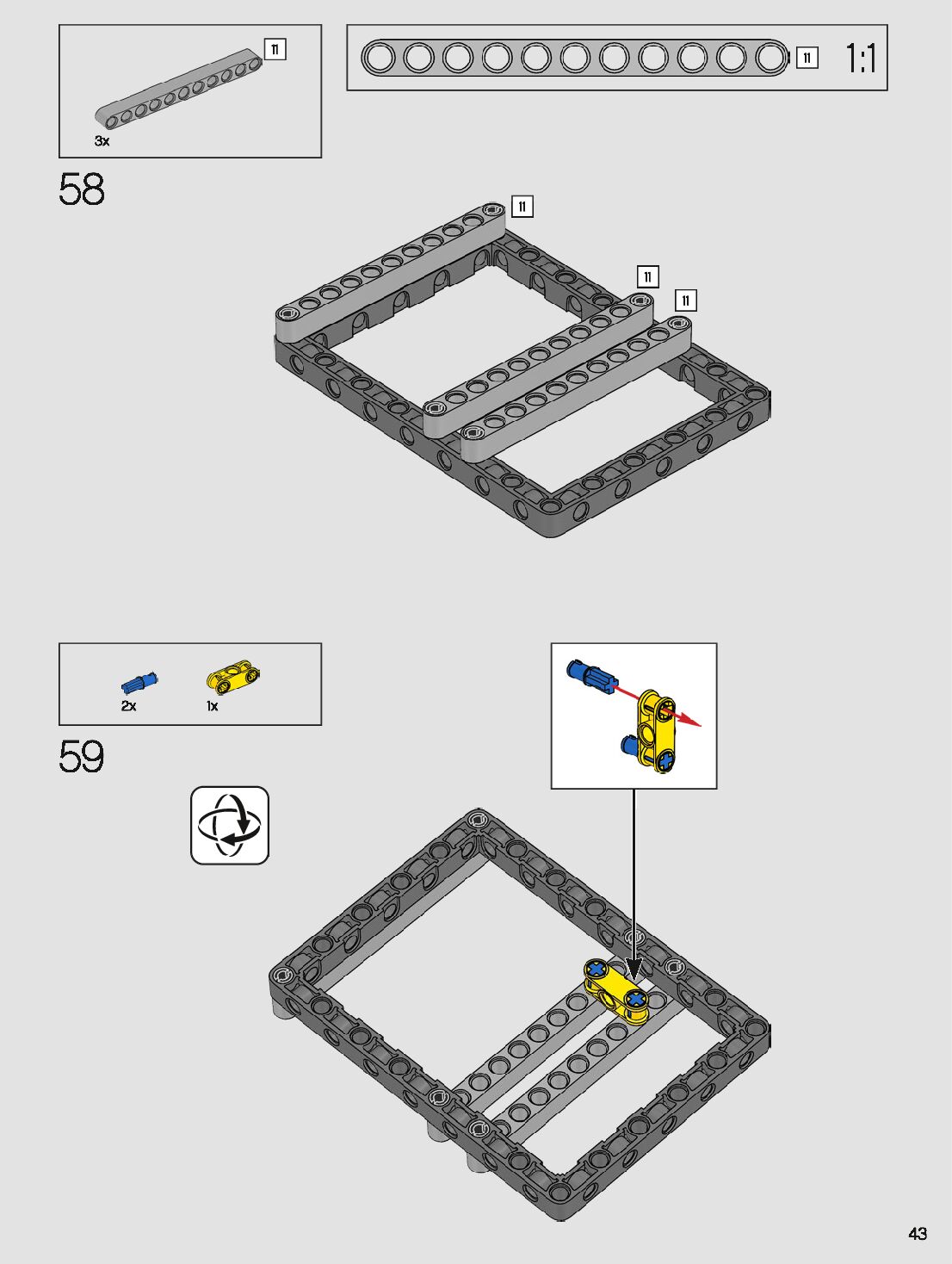 11
3x

11
1:1

58

11
11
11

2x
1x

59

43