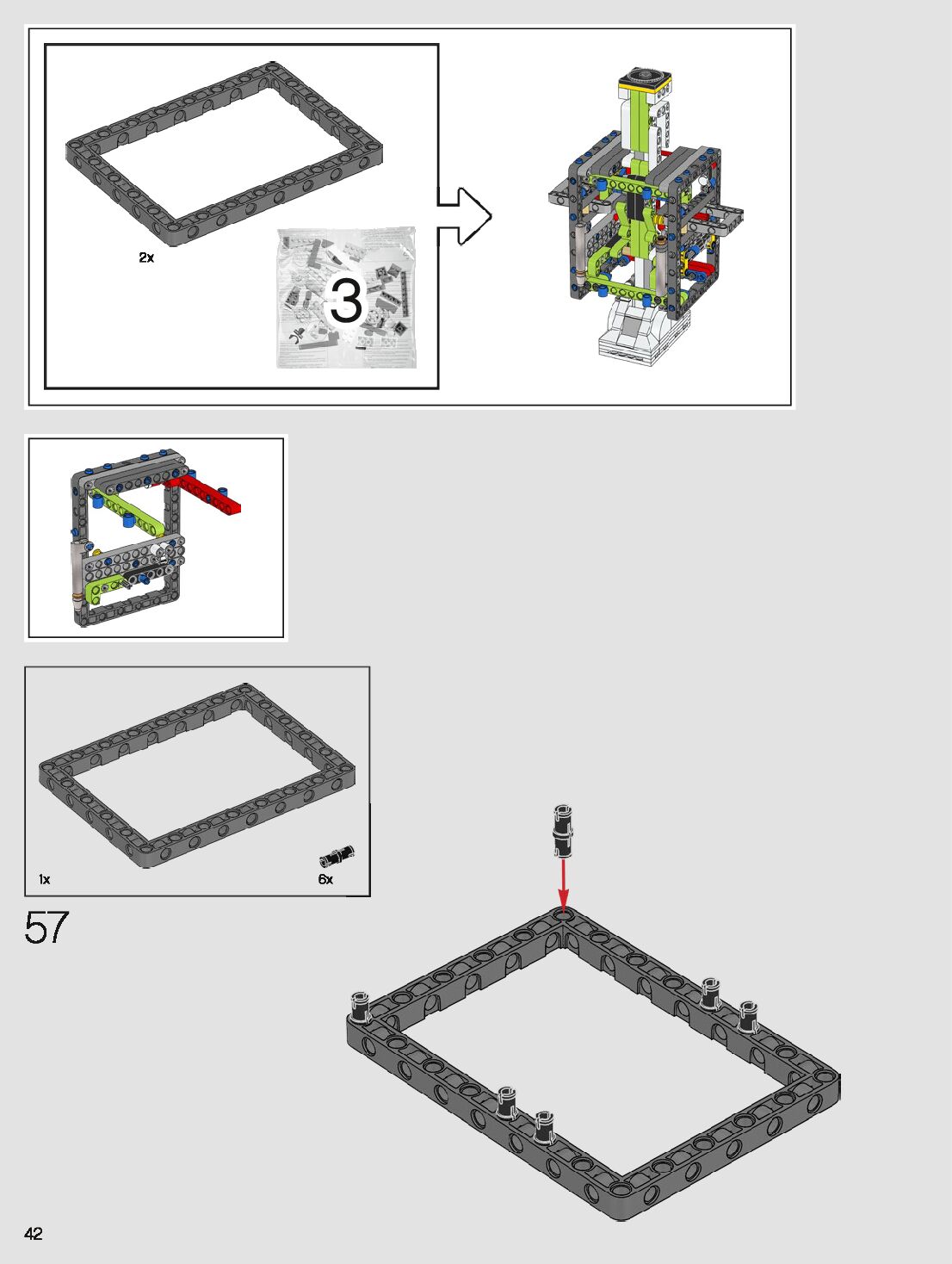 2x

3

1x

6x

57

42