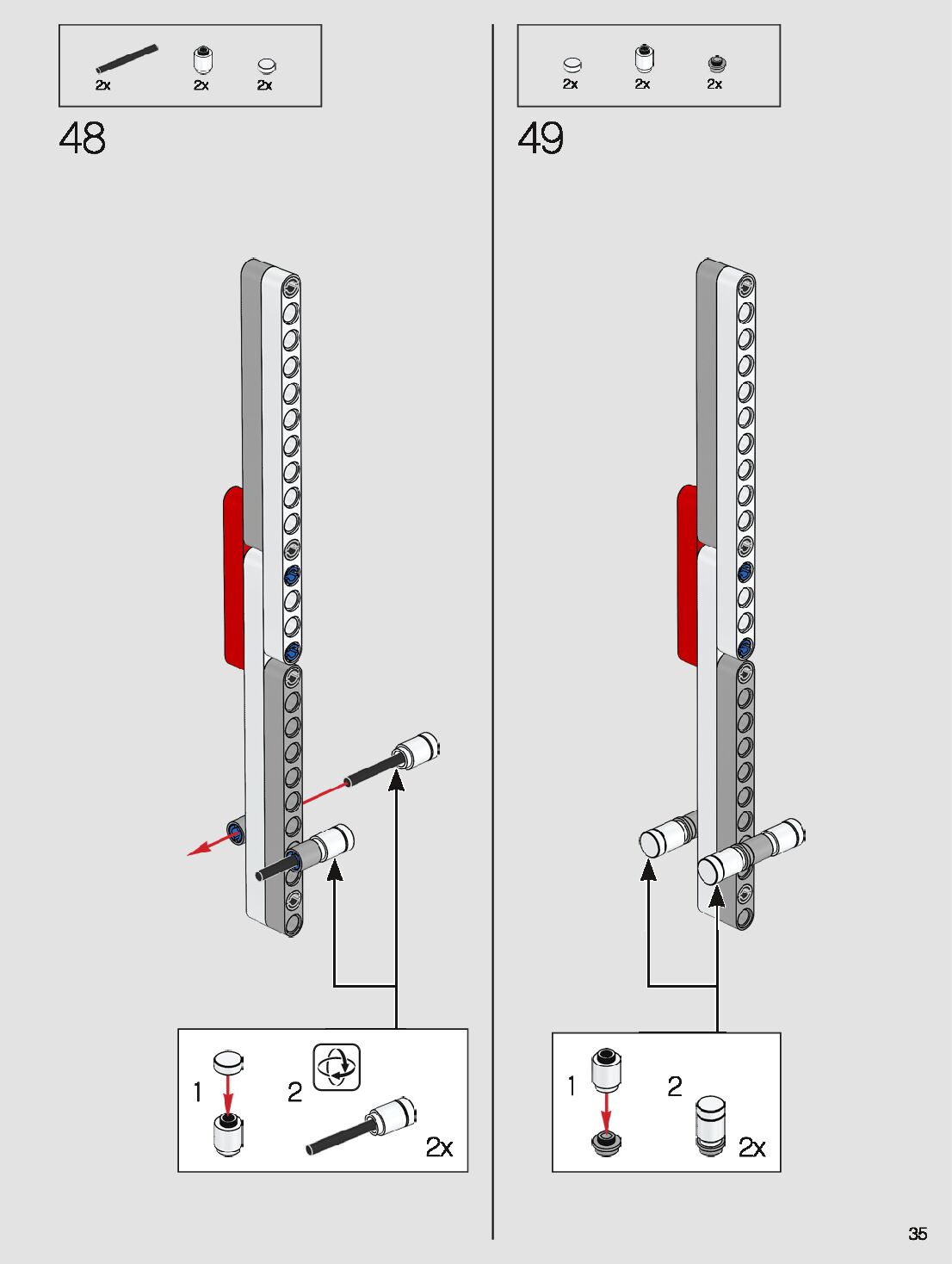 2x 2x 2x

48

1 2

2x

2x 2x 2x

49

1 2

2x

35