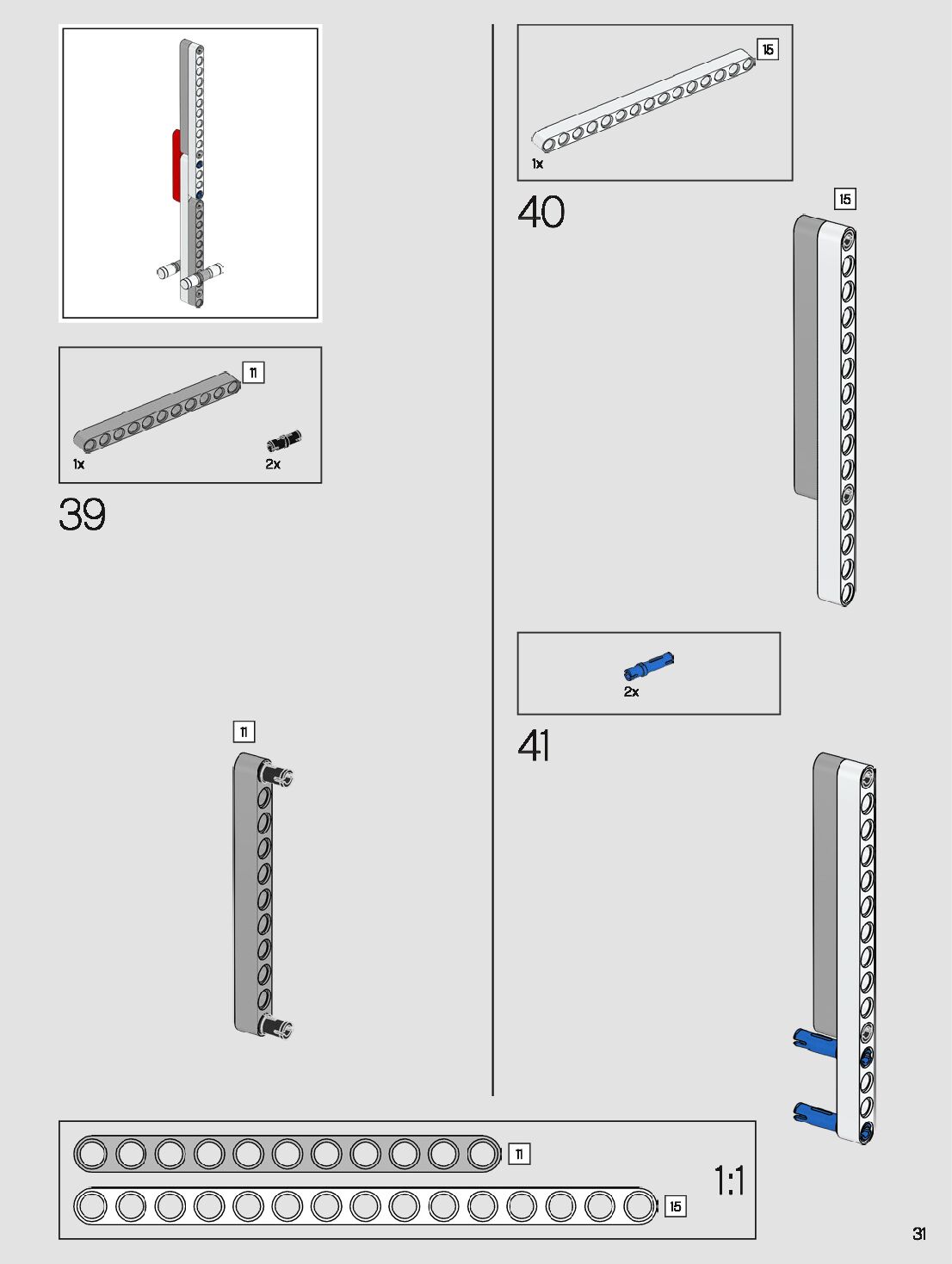 11

1x

2x

39

11

15

1x

40

15

2x

41

11

15

1:1

31