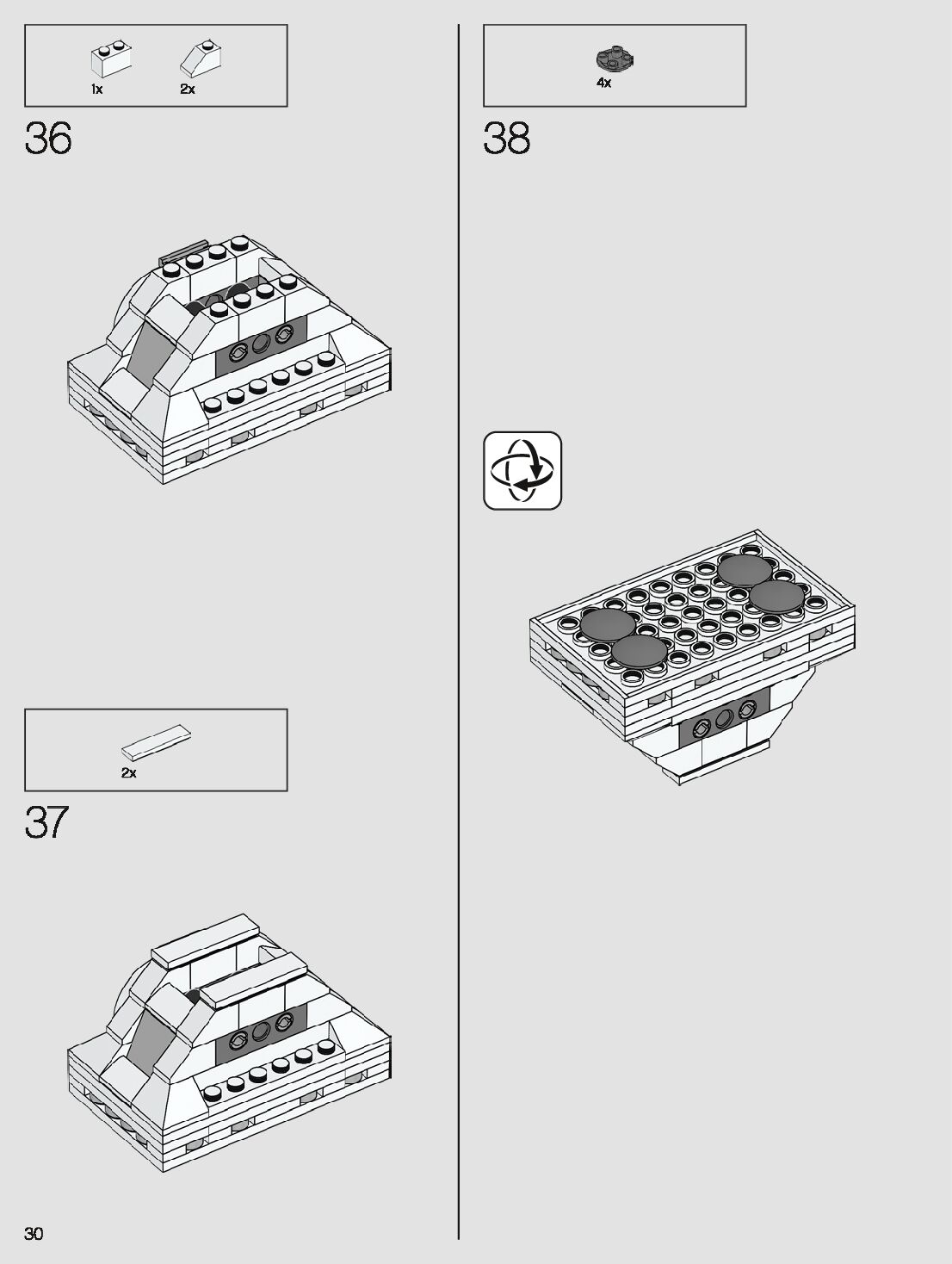 1x 2x

36

2x

37

30

4x

38