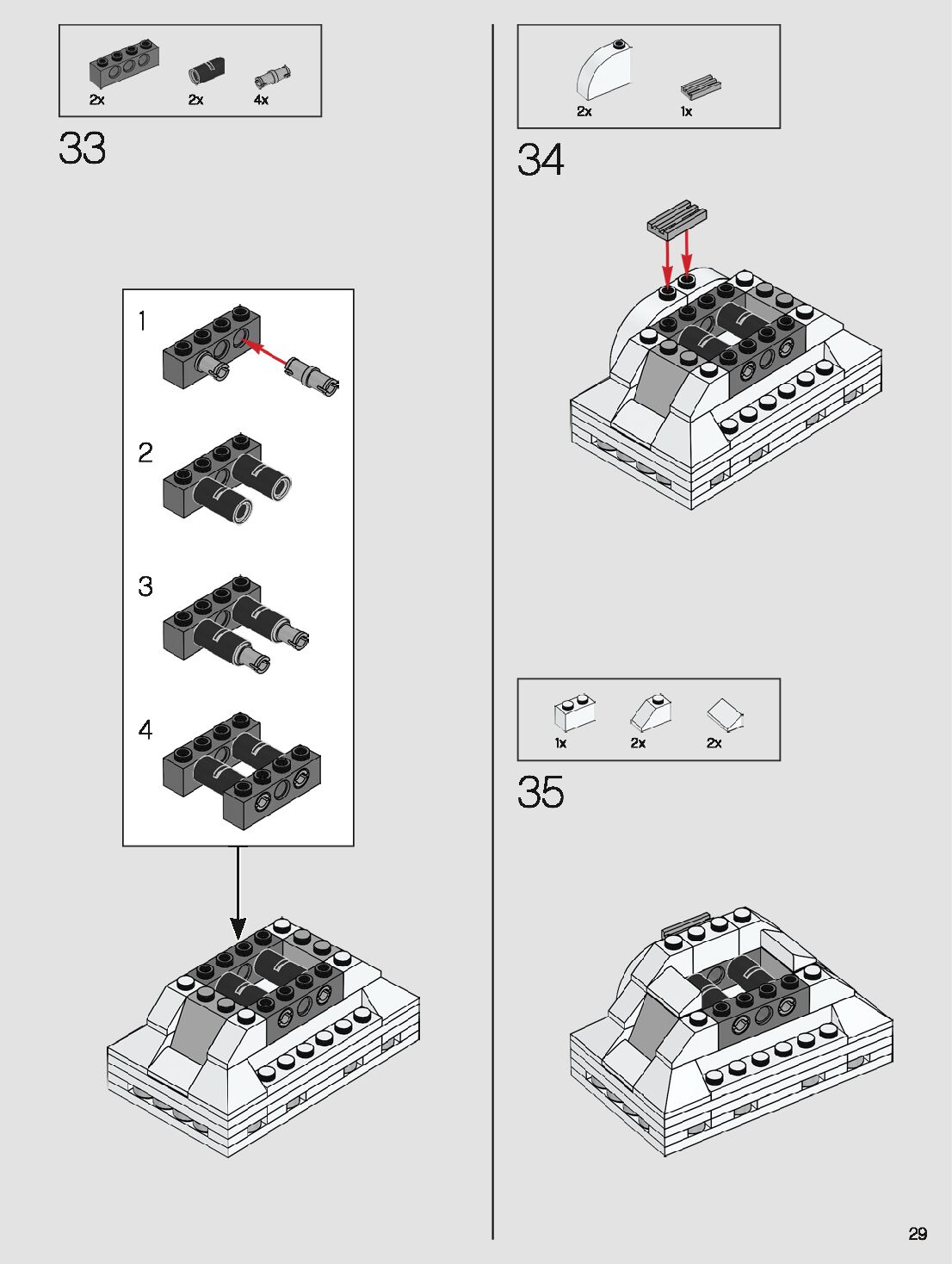 2x 2x 4x

33

1

2

3

4

2x 1x

34

1x 2x 2x

35

29