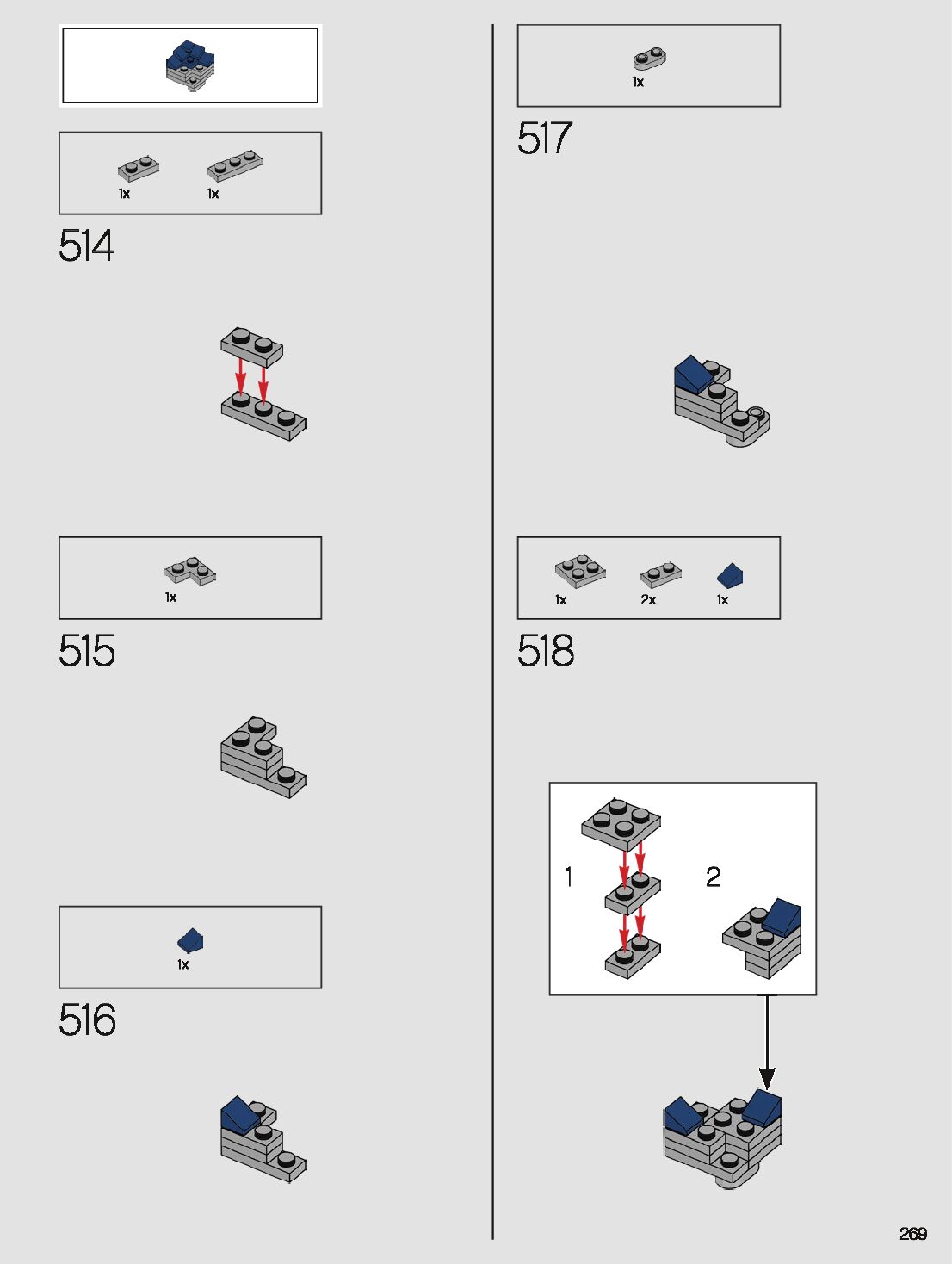 1x 1x

514

1x

515

1x

516

1x

517

1x 2x 1x

518

1

2

269