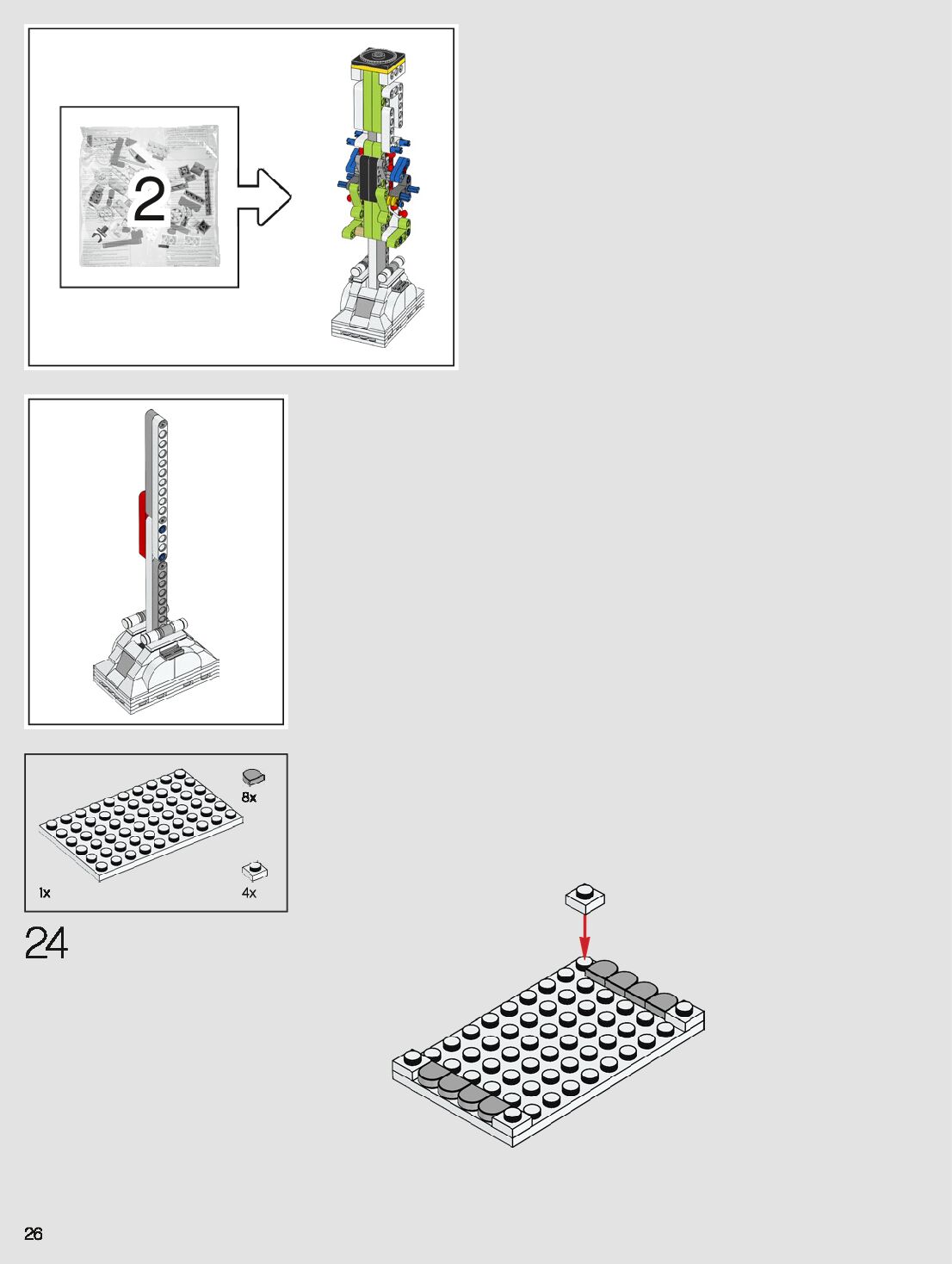 2

8x

1x

4x

24

26