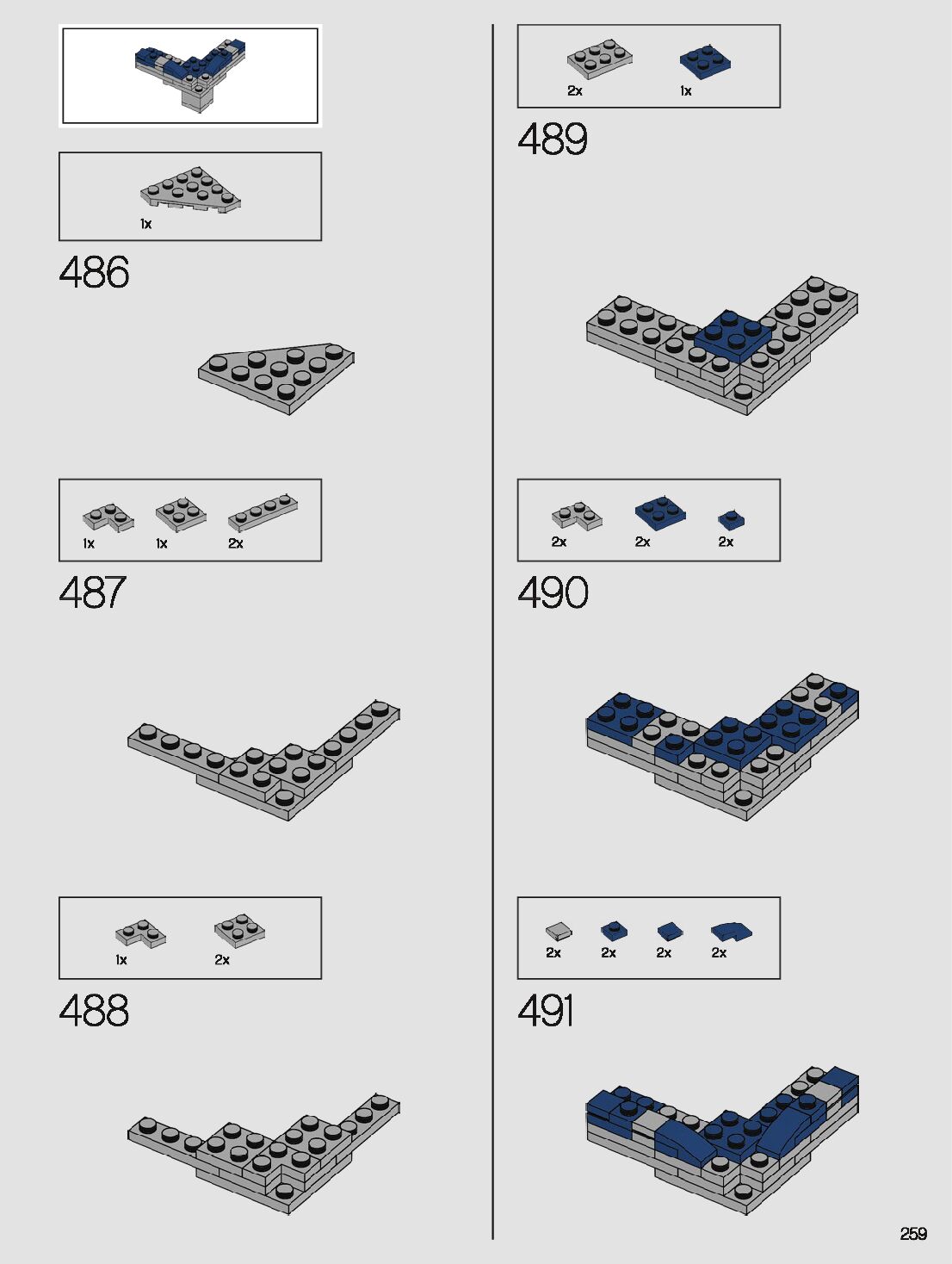 1x

486

1x 1x 2x

487

1x 2x

488

2x 1x

489

2x 2x 2x

490

2x 2x 2x 2x

491

259