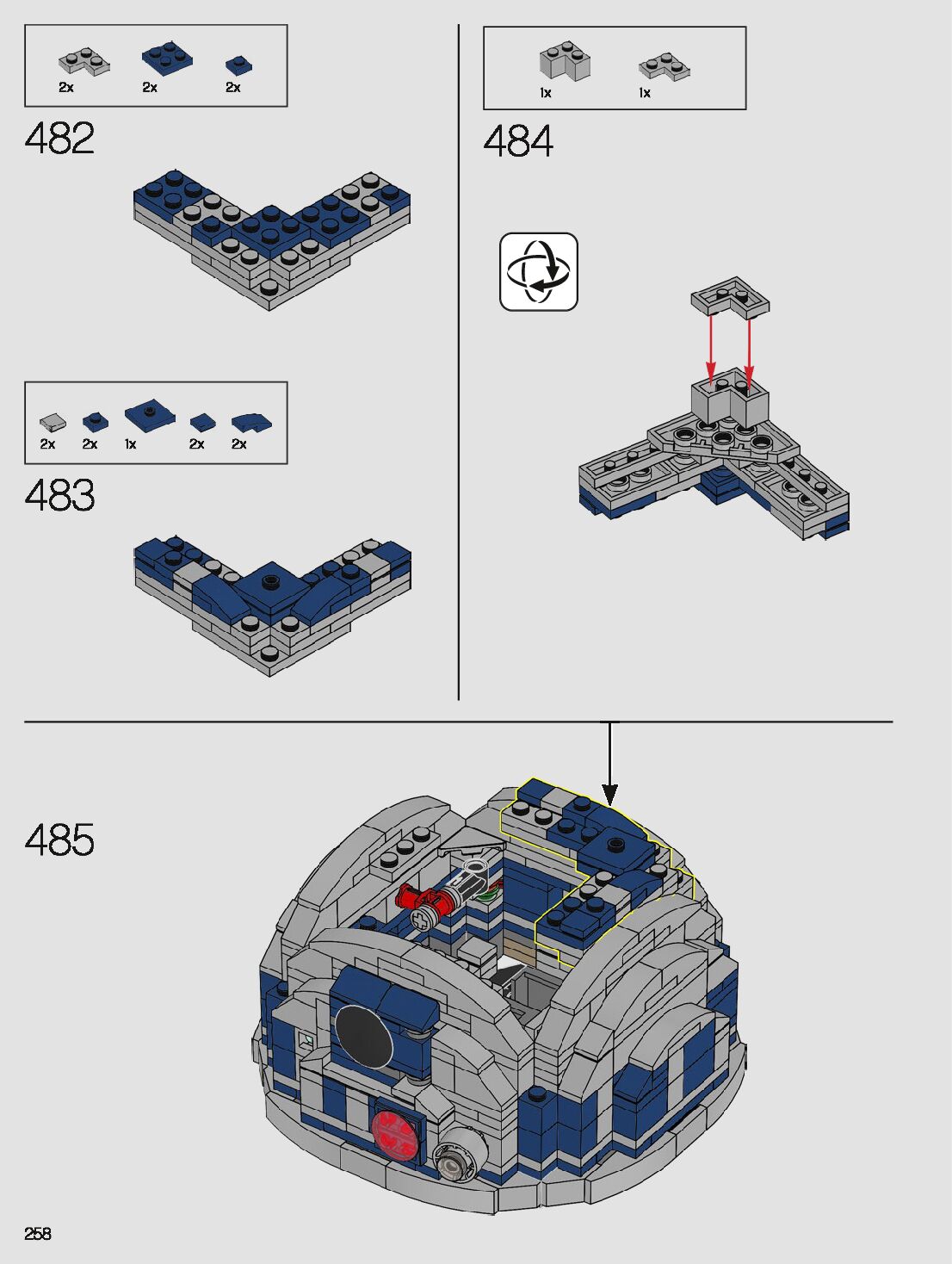 2x 2x 2x

482

2x 2x 1x 2x 2x

483

1x 1x

484

485

258