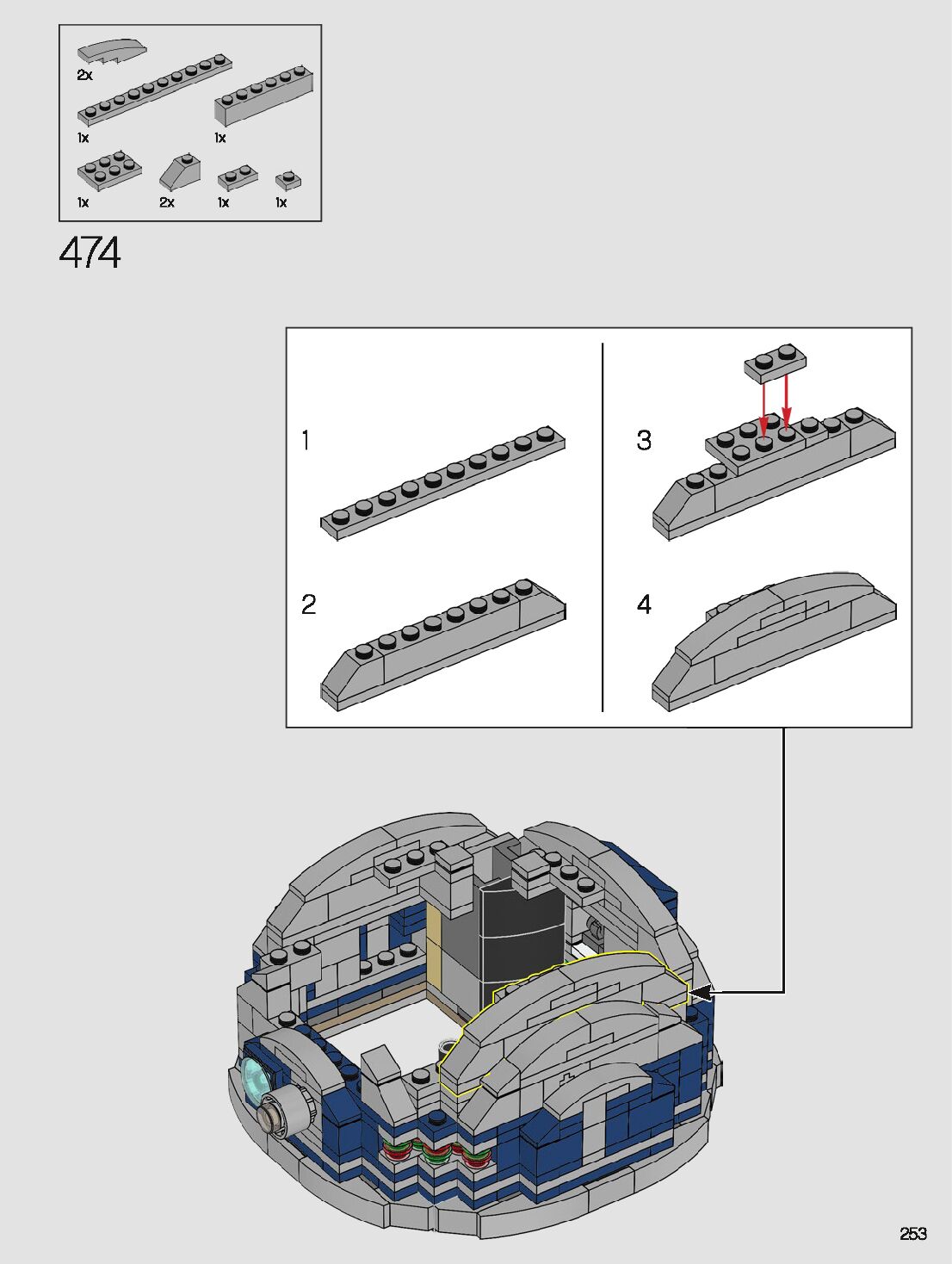 2x

1x

1x

1x

2x

1x

1x

474

1

2

3

4

253