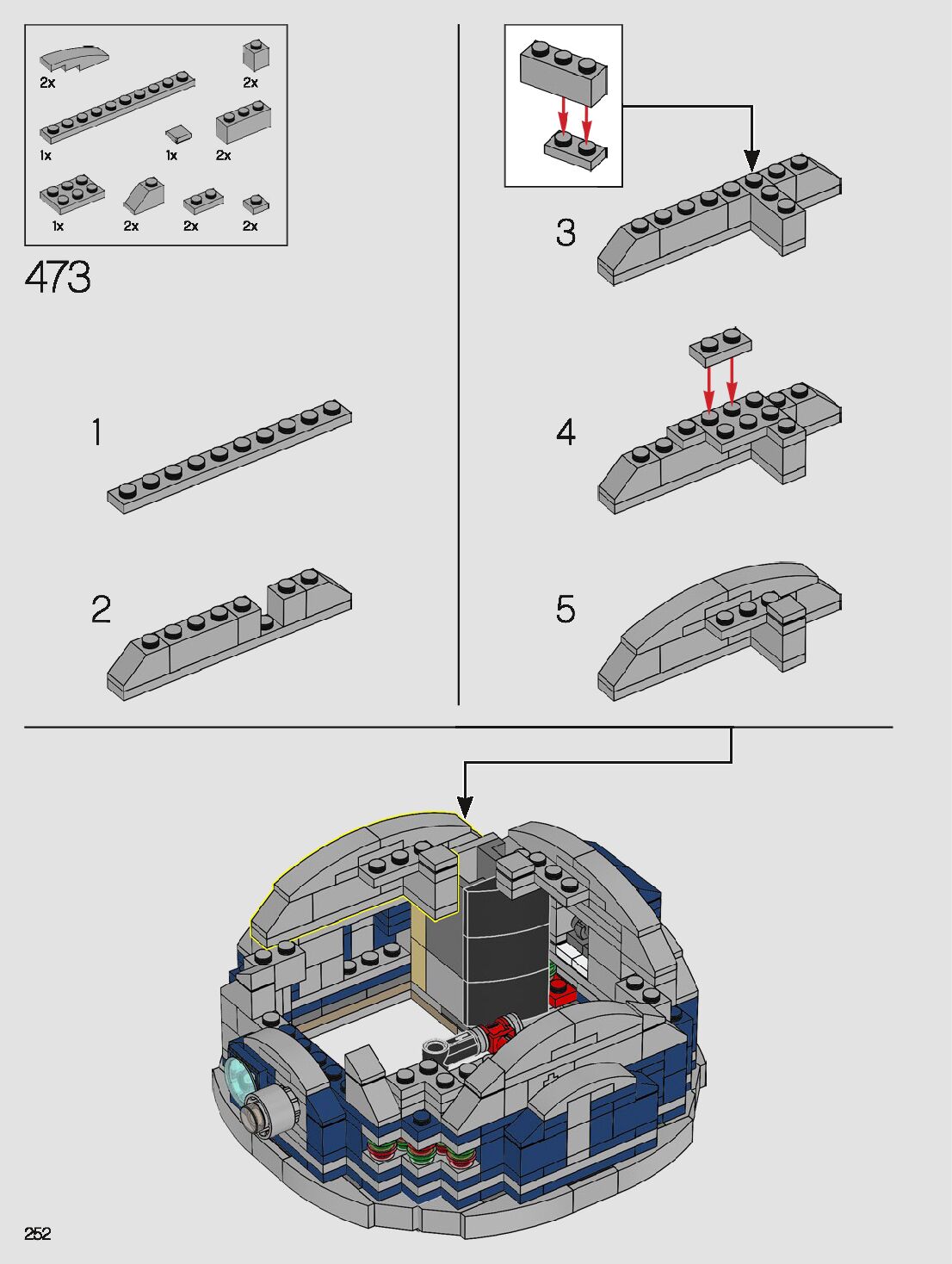 2x
2x
1x
1x
2x
1x
2x
2x
2x

473

1

2

3

4

5

252