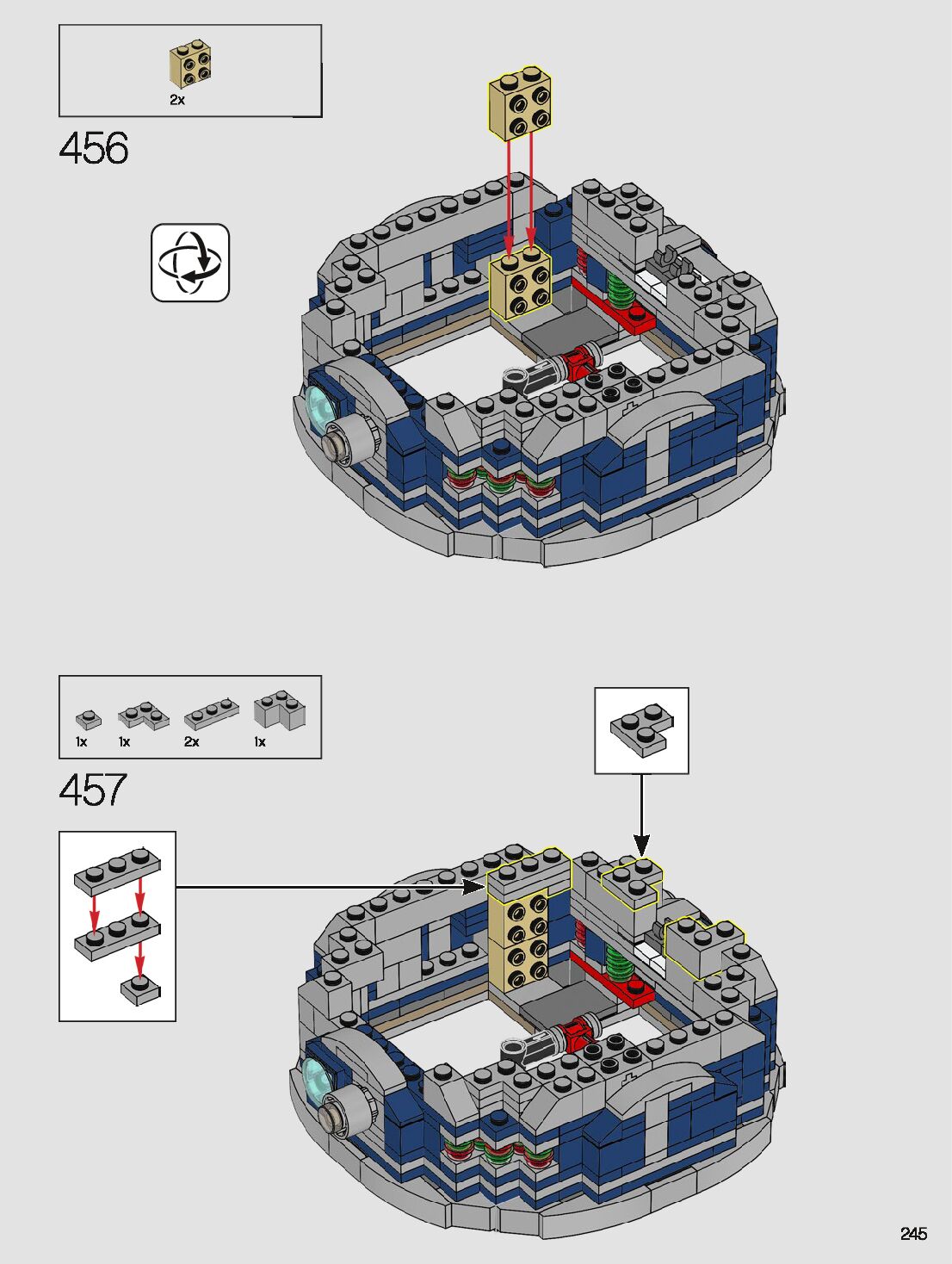 2x

456

1x 1x 2x 1x

457

245