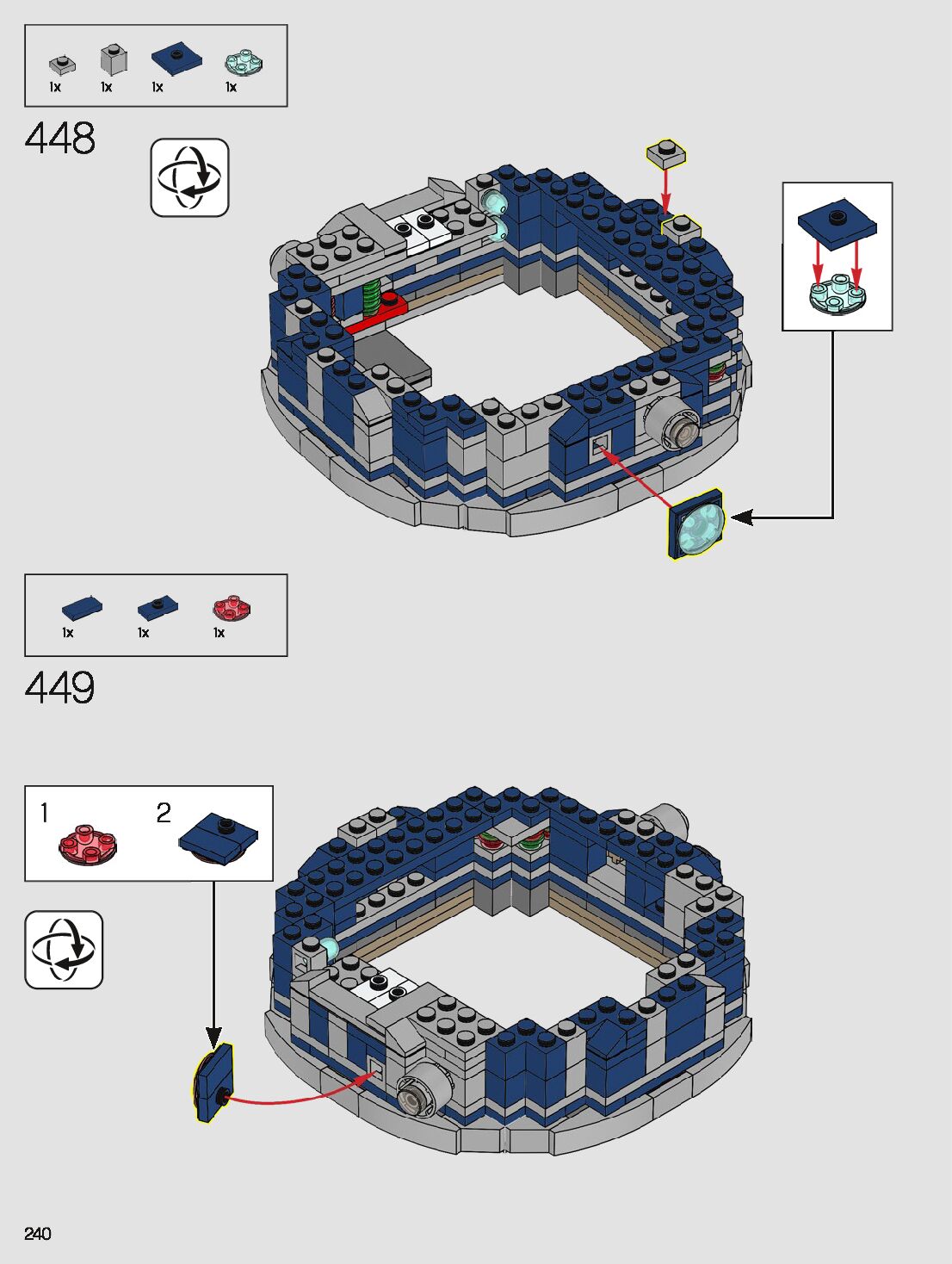 1x 1x 1x 1x

448

1x 1x 1x

449

1

2

240