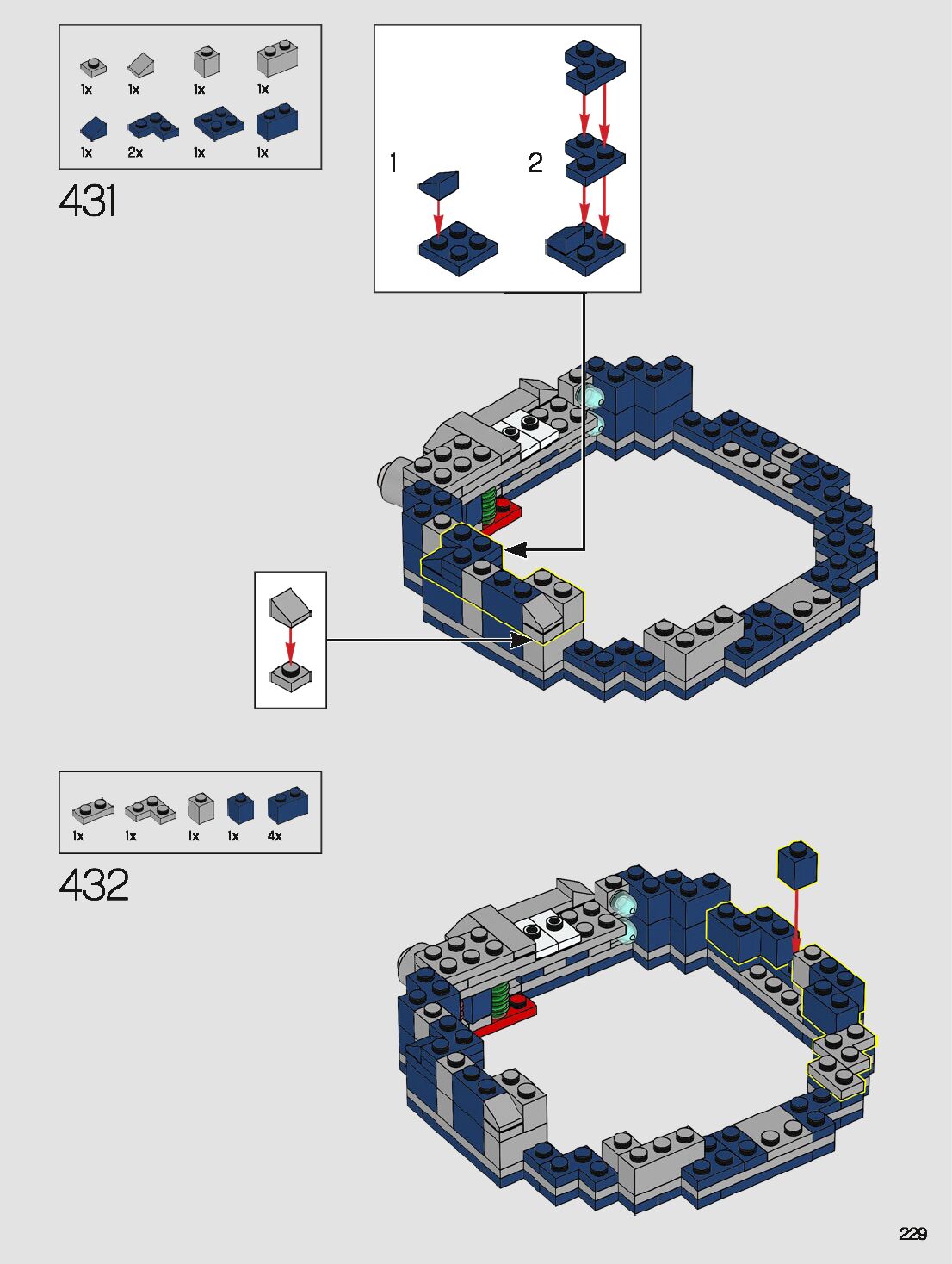 1x 1x 1x 1x
1x 2x 1x 1x

431

1

2

1x 1x 1x 1x 4x

432

229