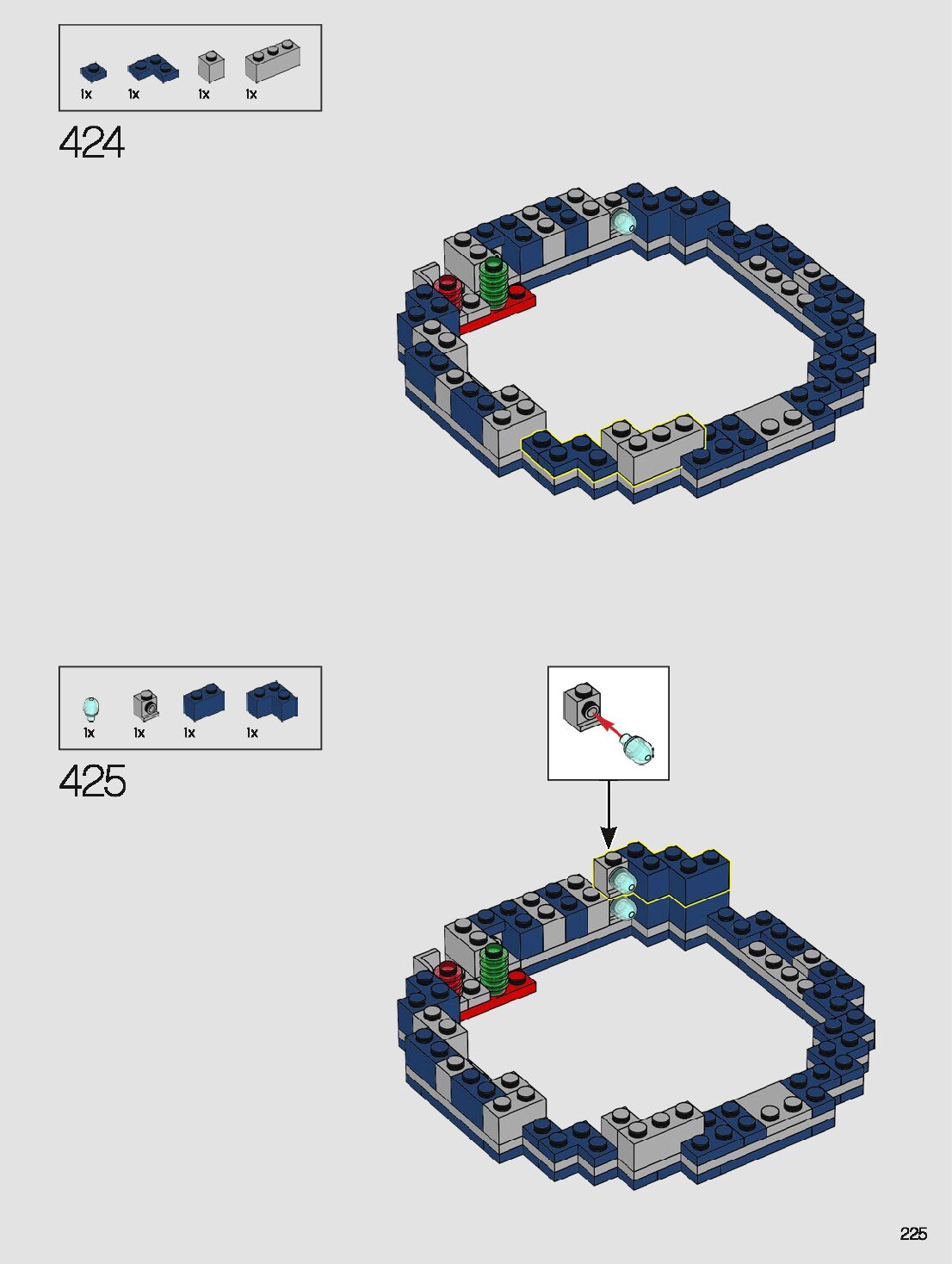 1x 1x 1x 1x

424

1x 1x 1x 1x

425

225