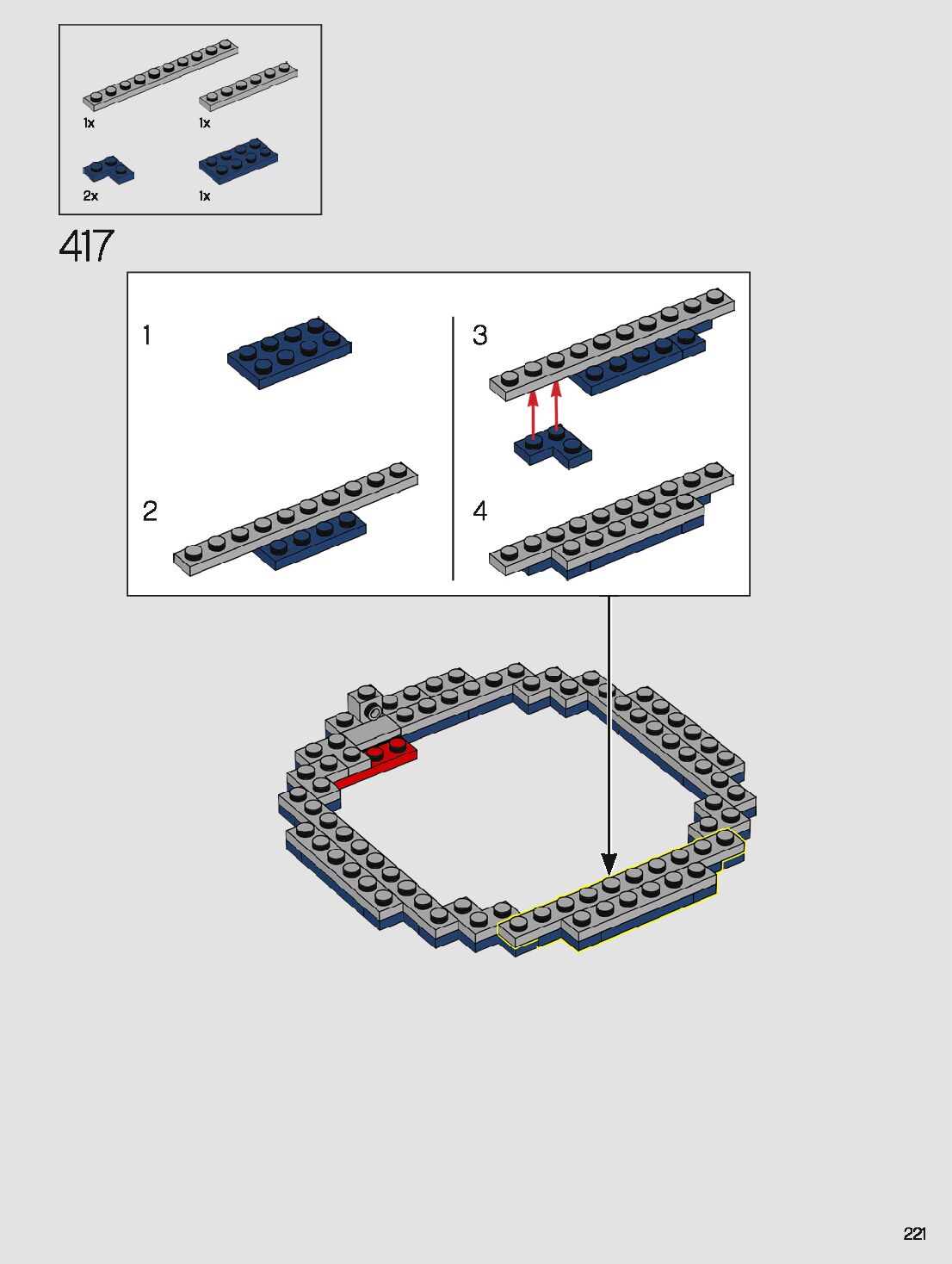 1x

1x

2x

1x

417

1

2

3

4

221