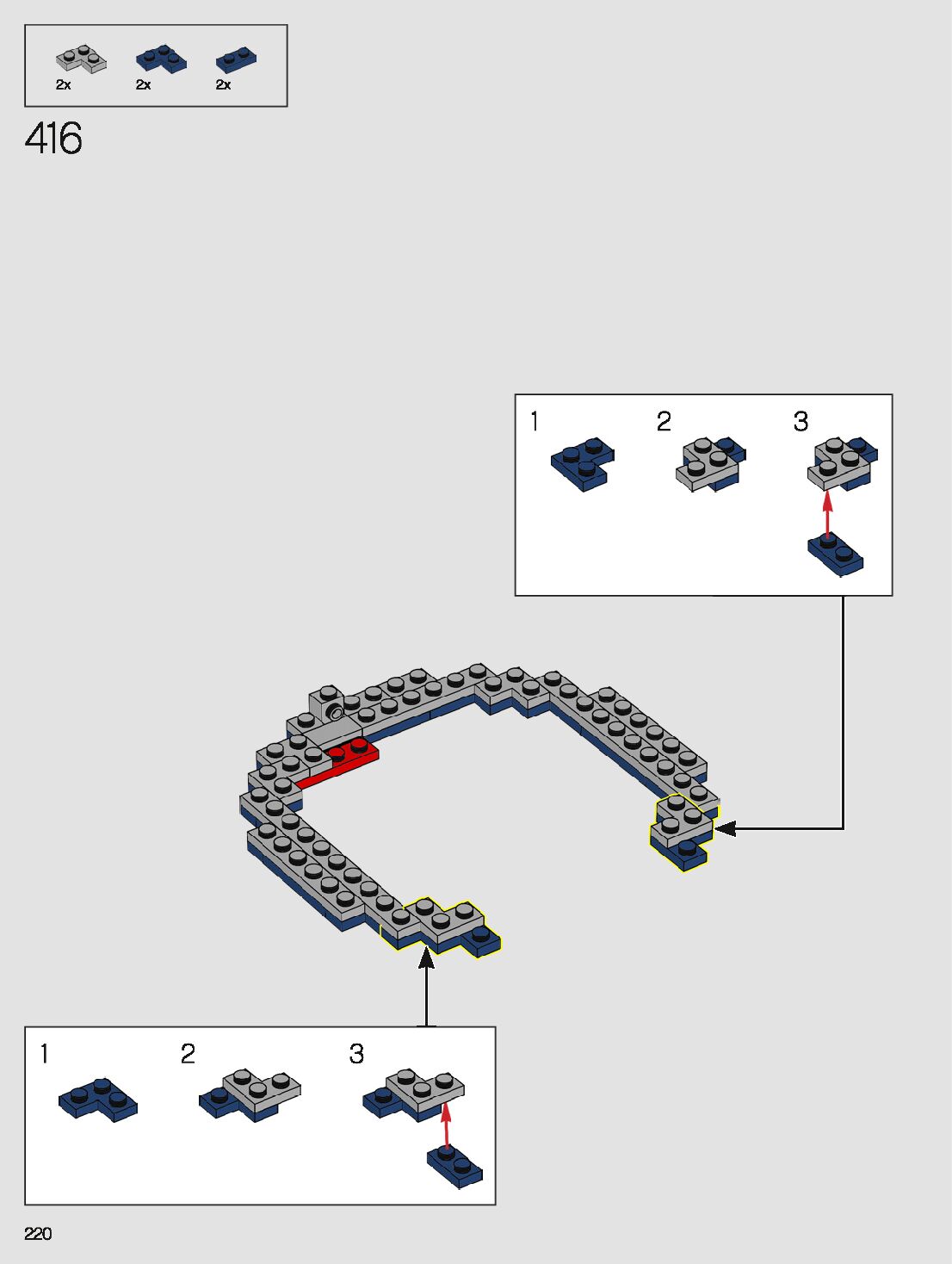 2x 2x 2x

416

1 2 3

1 2 3

220