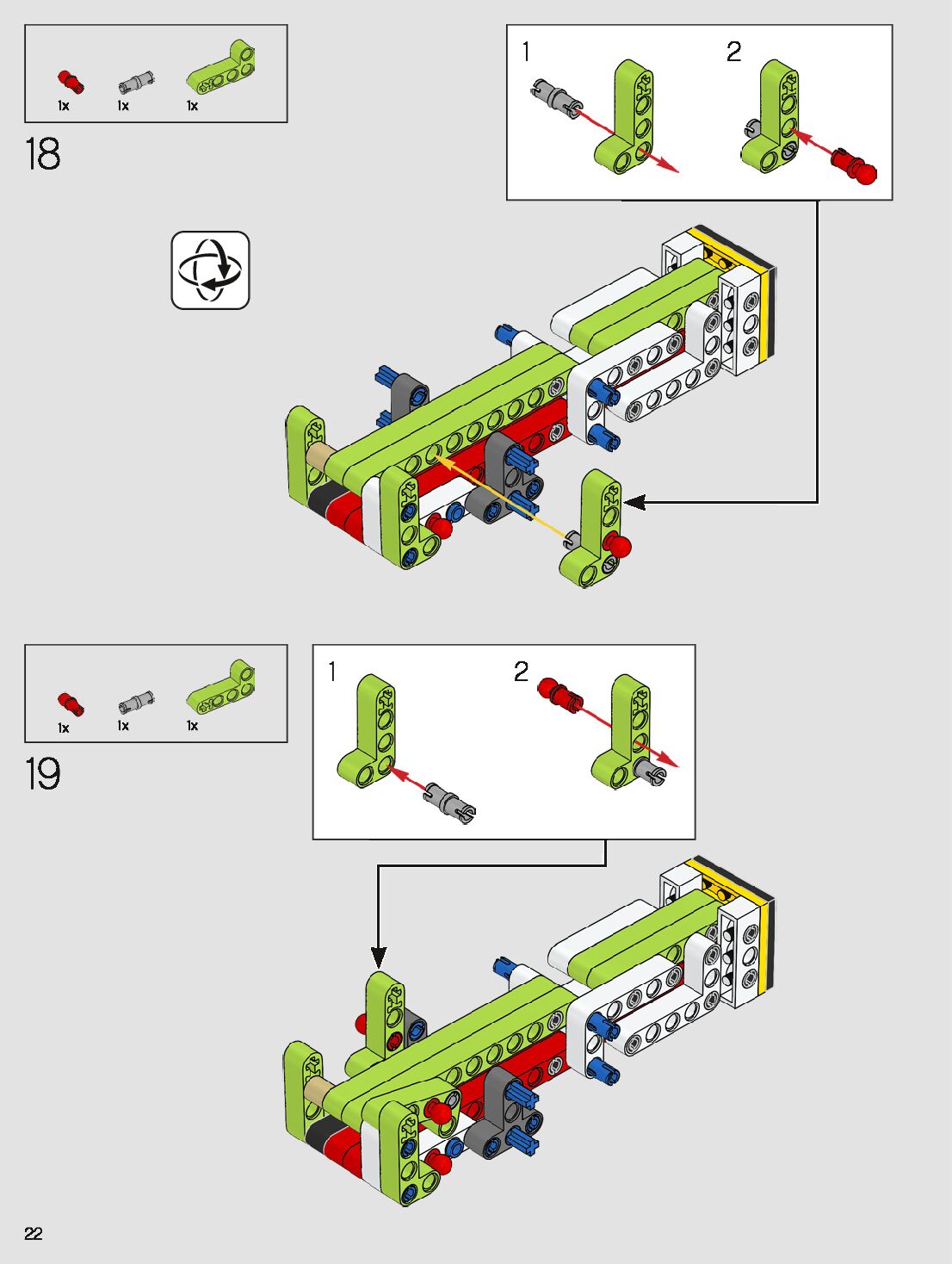 1x 1x 1x

18

1 2

1x 1x 1x

19

1 2

22